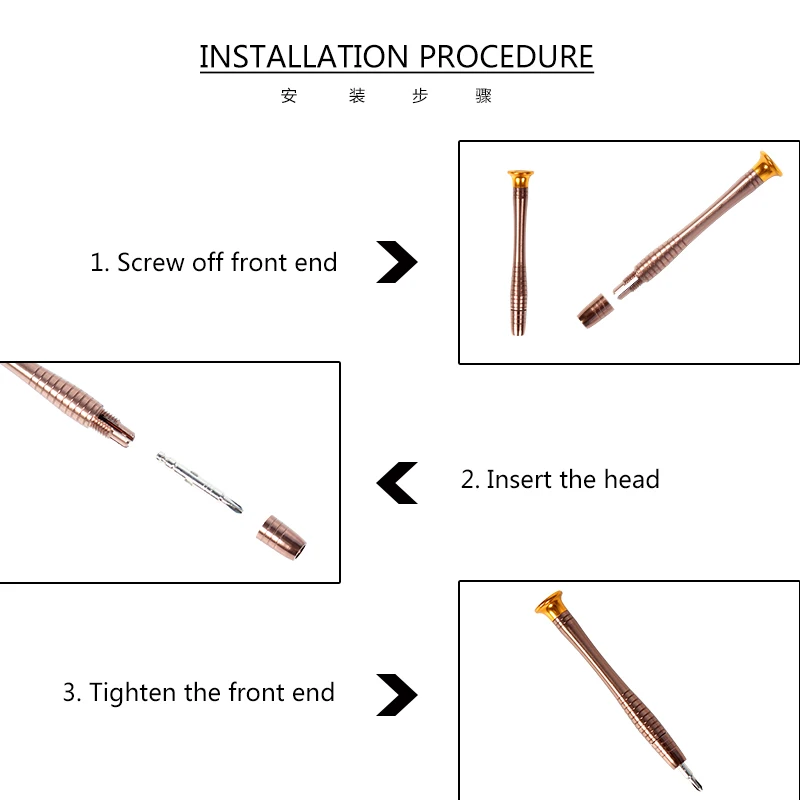 INSTALLATION PROCEDURE
安 装 步 骤

1. Screw off front end

2. Insert the head

3. Tighten the front end