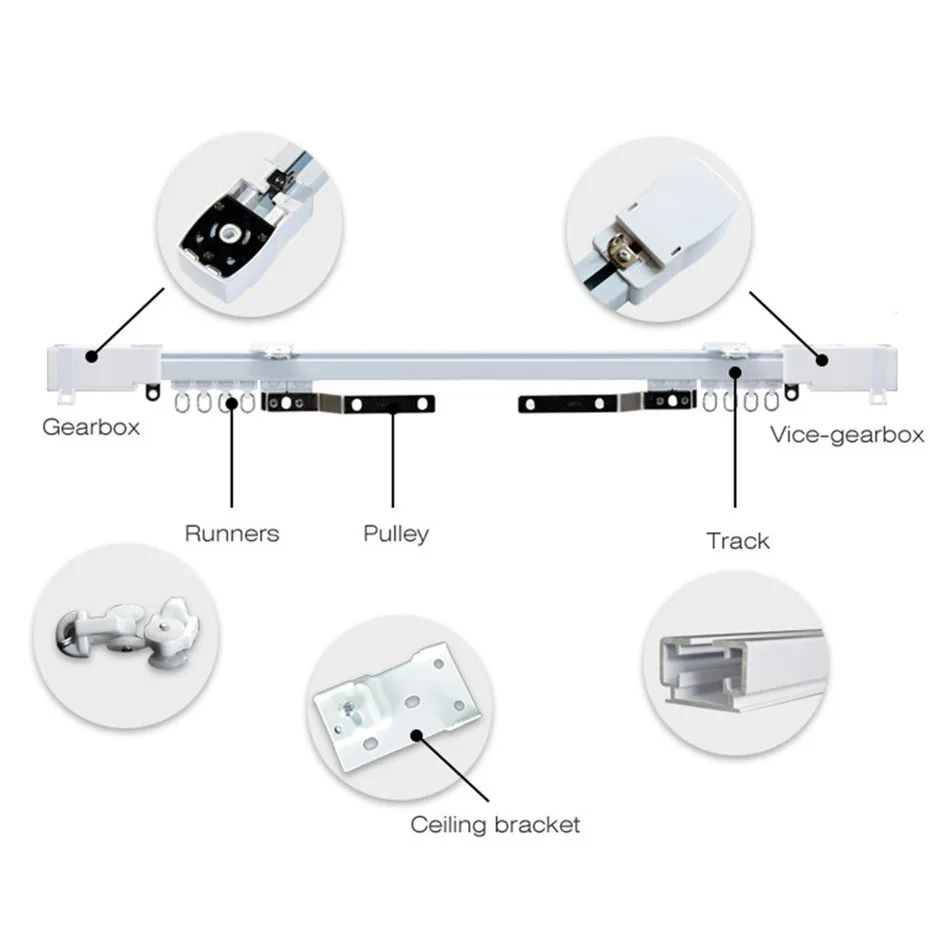 Gearbox

Vice-gearbox

Runners

Pulley

Track

Ceiling bracket