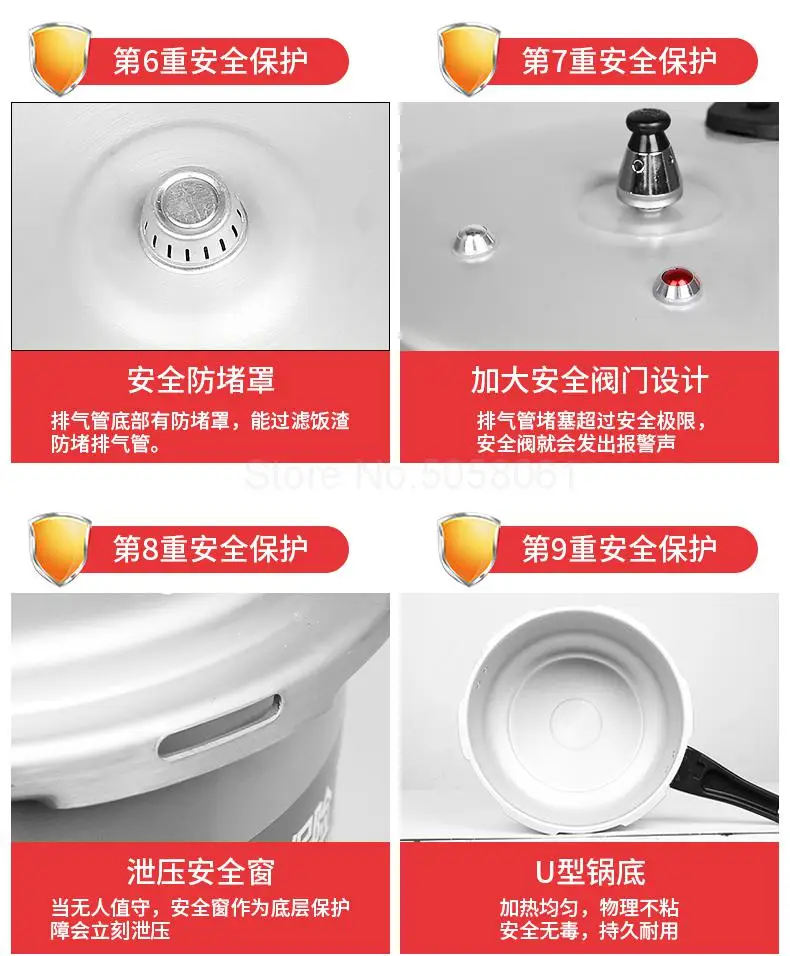 第6重安全保护

安全防堵罩

排气管底部有防堵罩，能过滤饭渣防堵排气管。

第7重安全保护

加大安全阀门设计

排气管堵塞超过安全极限，安全阀就会发出报警声

Store No.5058061

第8重安全保护

泄压安全窗

当无人值守，安全窗作为底层保护障会立刻泄压

第9重安全保护

U型锅底

加热均匀，物理不粘
安全无毒，持久耐用