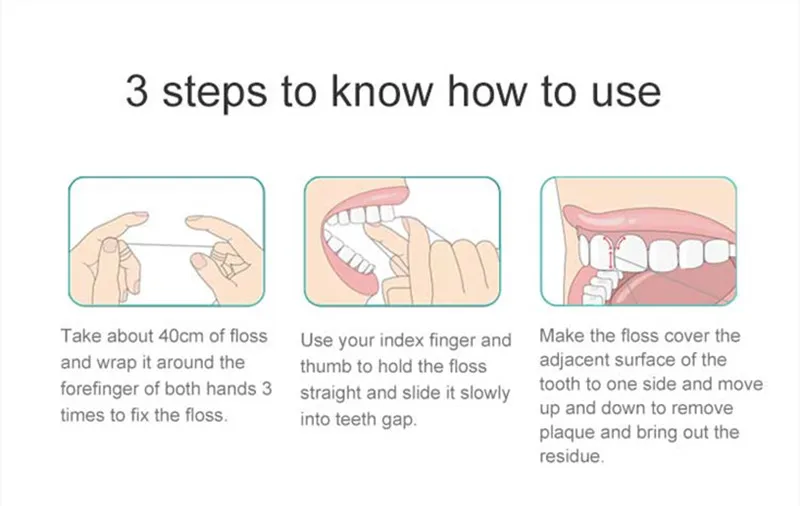 3 steps to know how to use

Take about 40cm of floss and wrap it around the forefinger of both hands 3 times to fix the floss.

Use your index finger and thumb to hold the floss straight and slide it slowly into teeth gap.

Make the floss cover the adjacent surface of the tooth to one side and move up and down to remove plaque and bring out the residue.