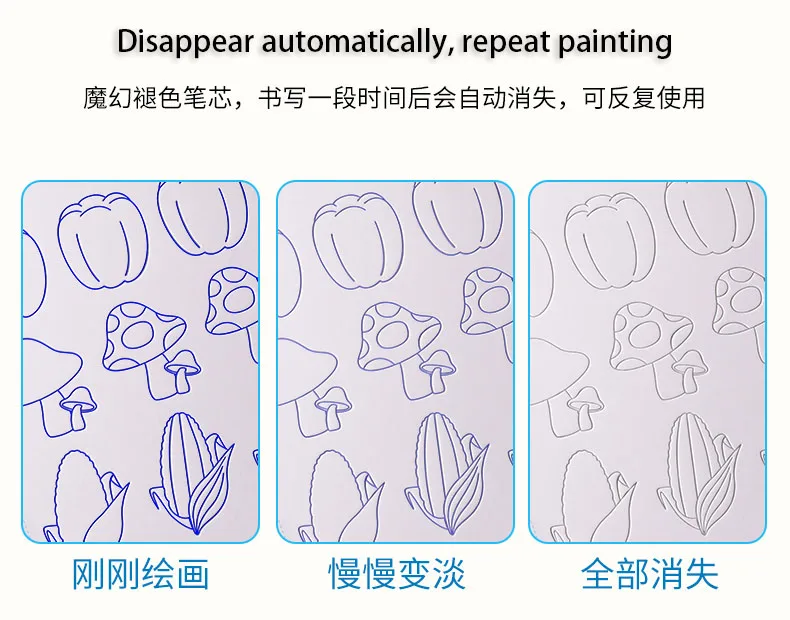 Disappear automatically, repeat painting

魔幻褪色笔芯，书写一段时间后会自动消失，可反复使用

刚刚绘画

慢慢变淡

全部消失