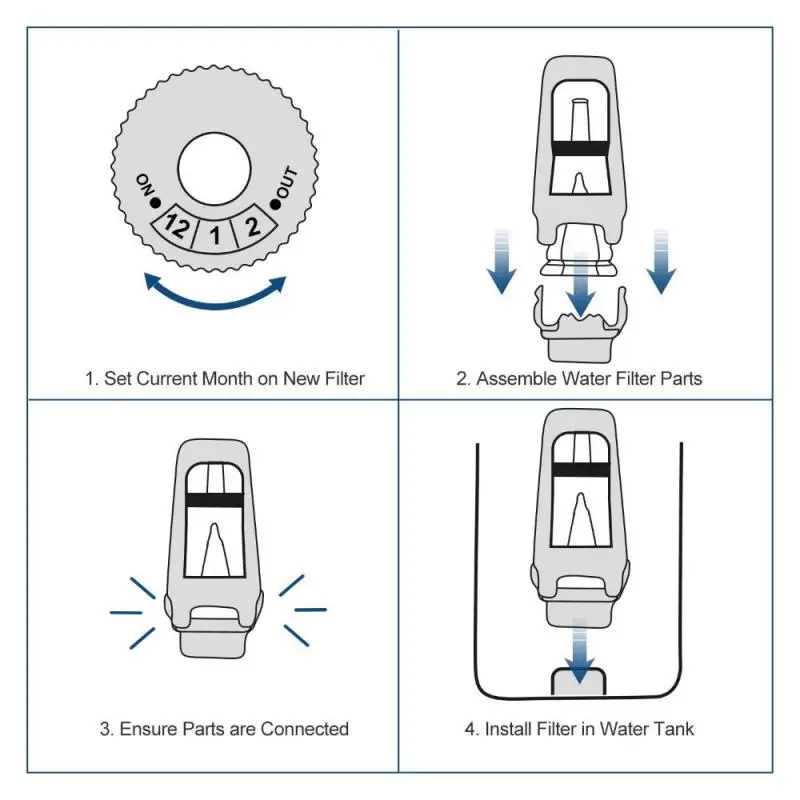 ON
12
1
2
OUT

1. Set Current Month on New Filter

2. Assemble Water Filter Parts

3. Ensure Parts are Connected

4. Install Filter in Water Tank