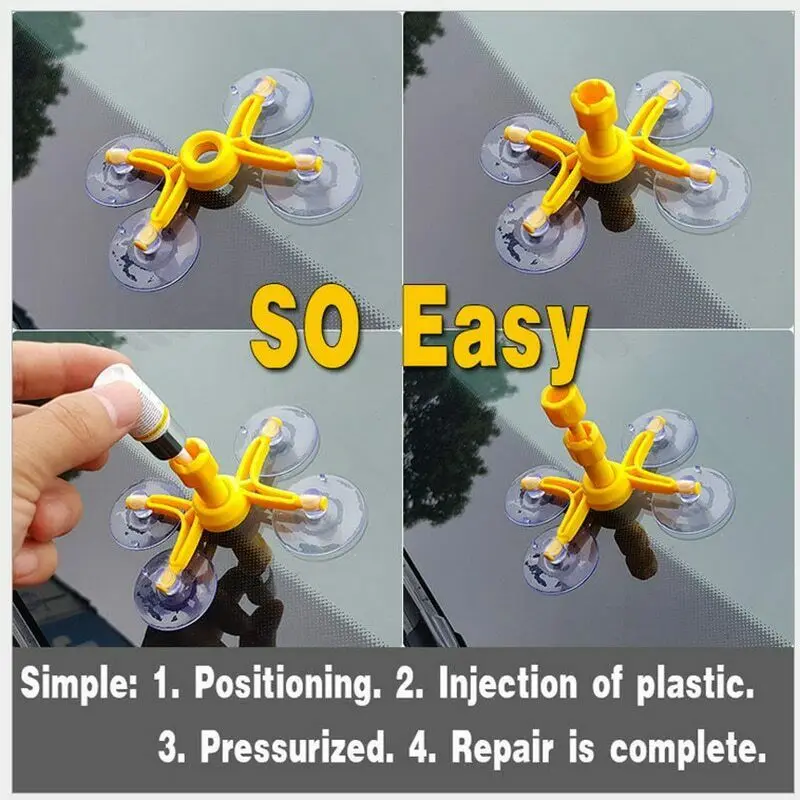 SO Easy

Simple: 1. Positioning. 2. Injection of plastic.
3. Pressurized. 4. Repair is complete.