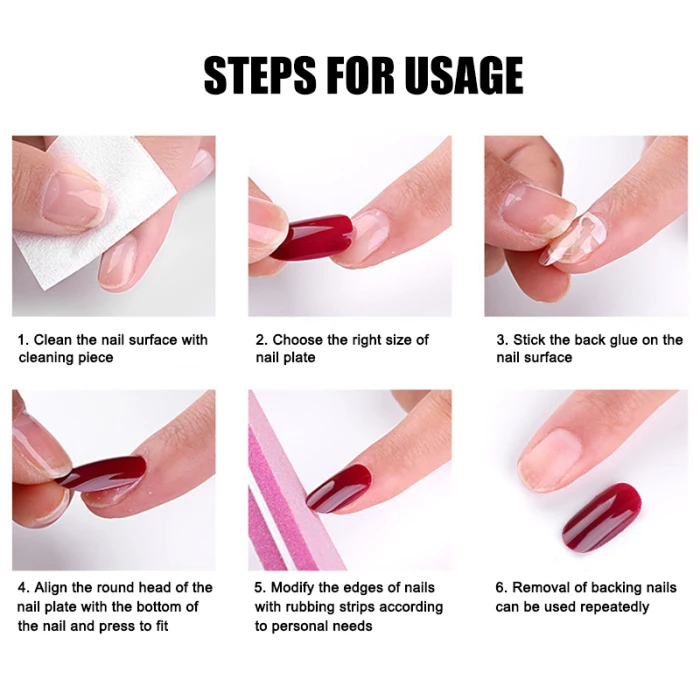 STEPS FOR USAGE

1. Clean the nail surface with cleaning piece

2. Choose the right size of nail plate

3. Stick the back glue on the nail surface

4. Align the round head of the nail plate with the bottom of the nail and press to fit

5. Modify the edges of nails with rubbing strips according to personal needs

6. Removal of backing nails can be used repeatedly