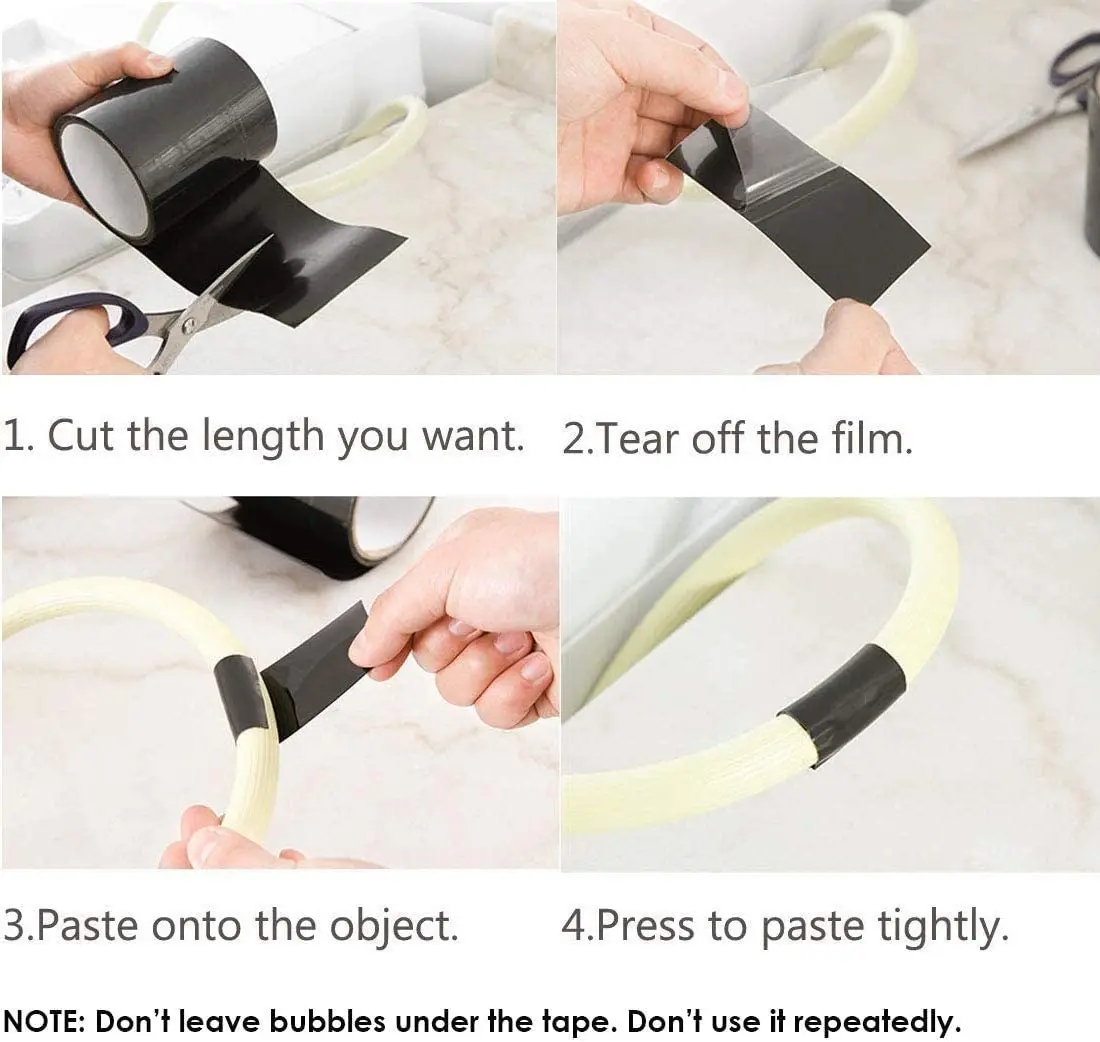 1. Cut the length you want.

2.Tear off the film.

3.Paste onto the object.

4.Press to paste tightly.

NOTE: Don't leave bubbles under the tape. Don't use it repeatedly.