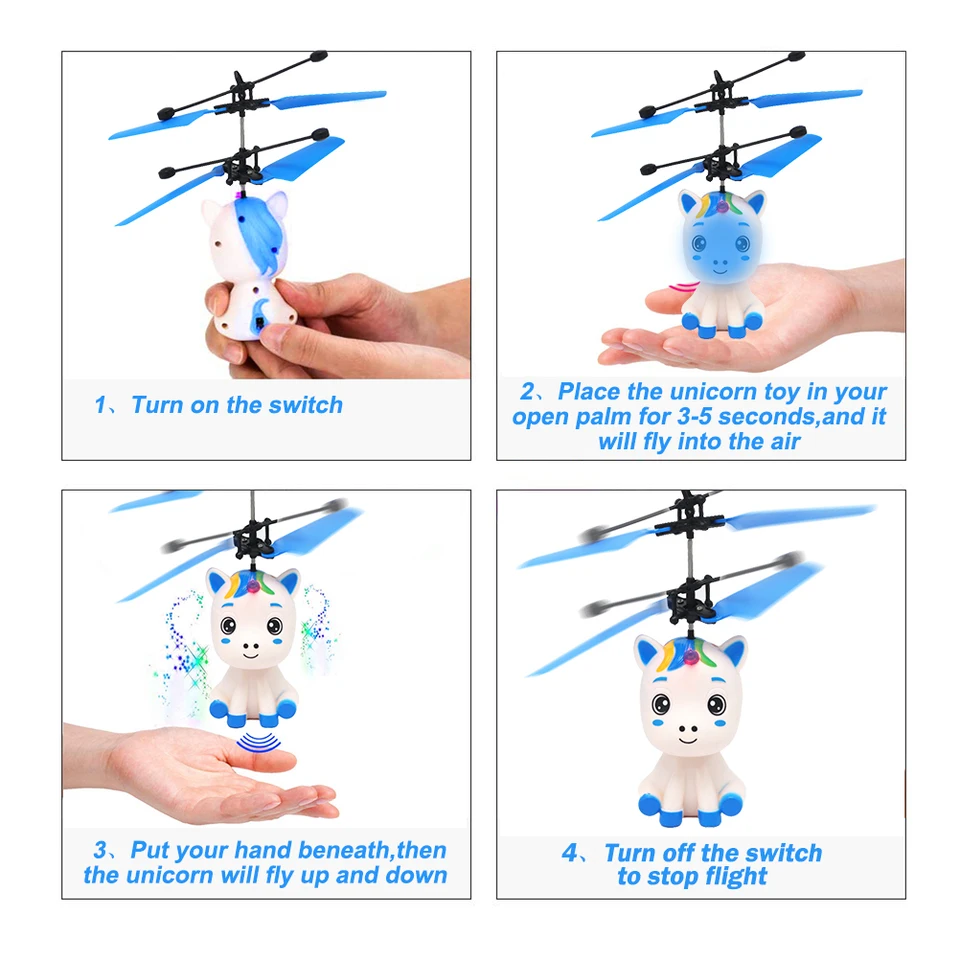 1、Turn on the switch

2、Place the unicorn toy in your open palm for 3-5 seconds,and it will fly into the air

3、Put your hand beneath,then the unicorn will fly up and down

4、Turn off the switch to stop flight