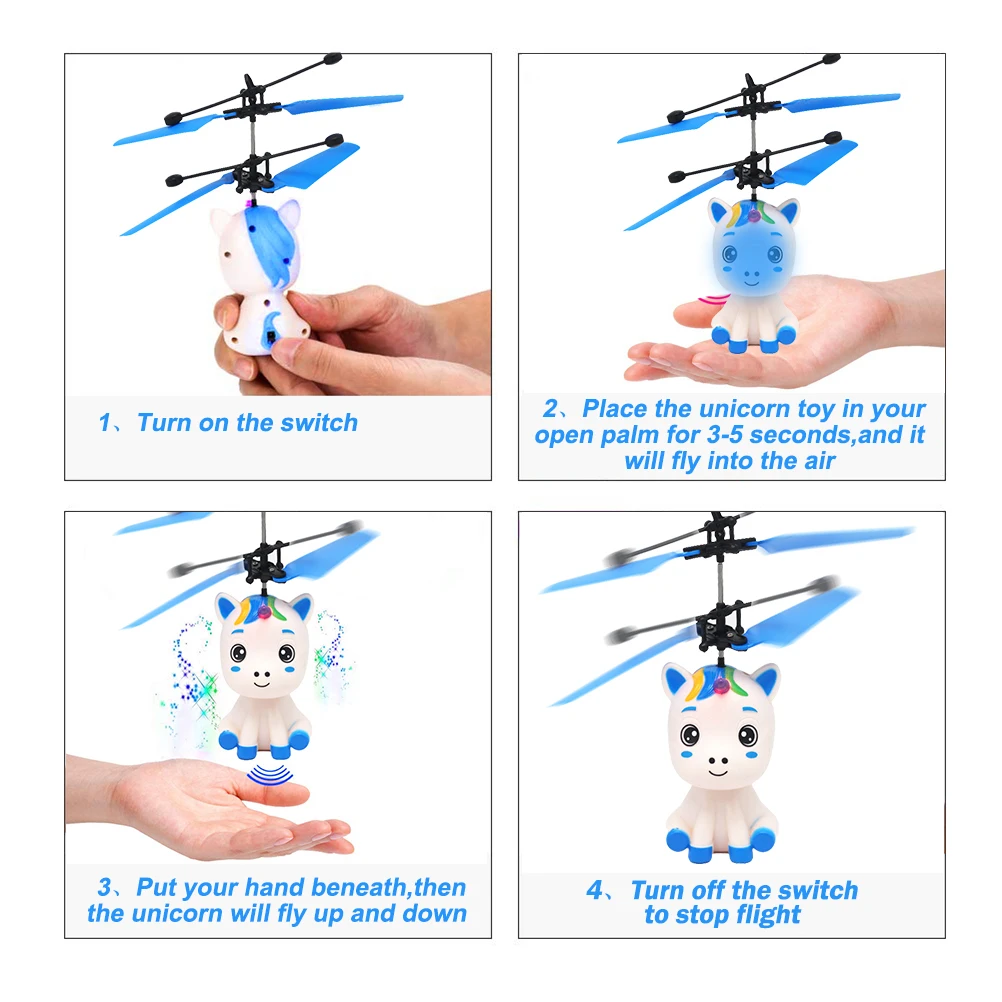 1、Turn on the switch

2、Place the unicorn toy in your open palm for 3-5 seconds,and it will fly into the air

3、Put your hand beneath,then the unicorn will fly up and down

4、Turn off the switch to stop flight