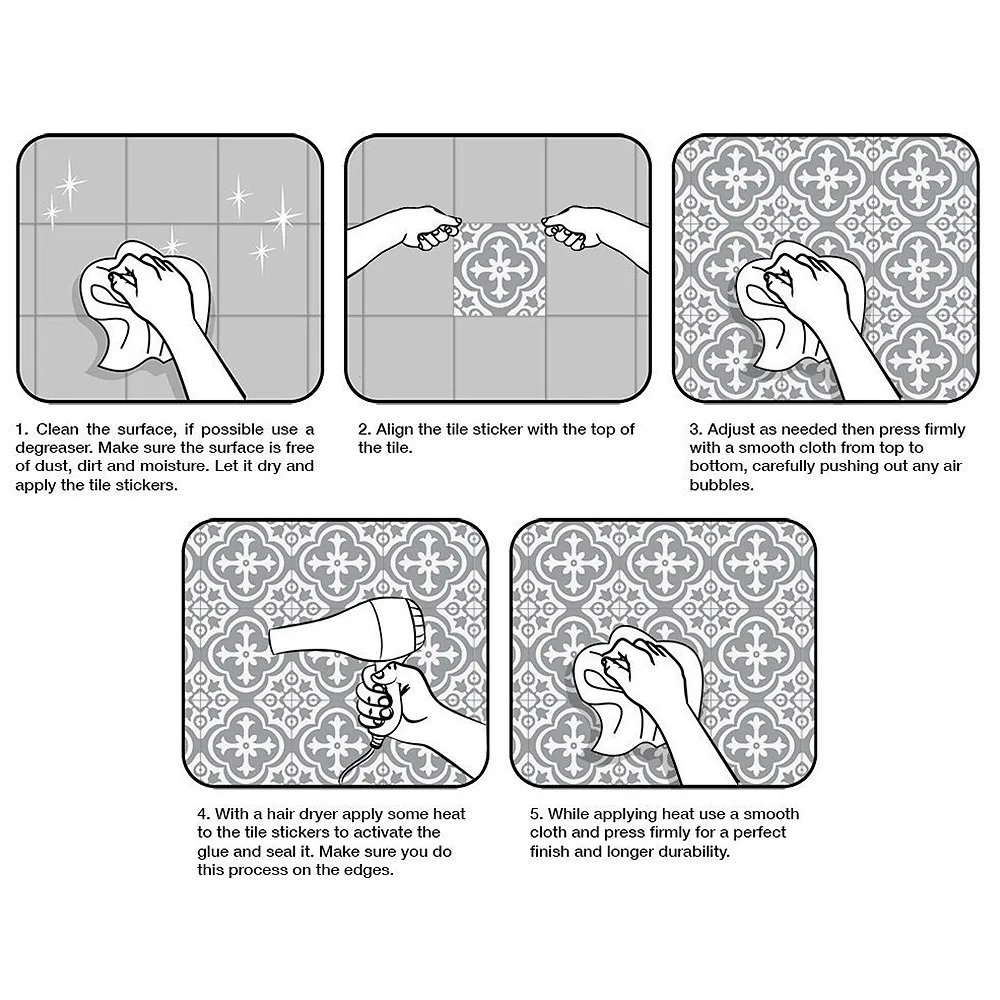 1. Clean the surface, if possible use a degreaser. Make sure the surface is free of dust, dirt and moisture. Let it dry and apply the tile stickers.

2. Align the tile sticker with the top of the tile.

3. Adjust as needed then press firmly with a smooth cloth from top to bottom, carefully pushing out any air bubbles.

4. With a hair dryer apply some heat to the tile stickers to activate the glue and seal it. Make sure you do this process on the edges.

5. While applying heat use a smooth cloth and press firmly for a perfect finish and longer durability.