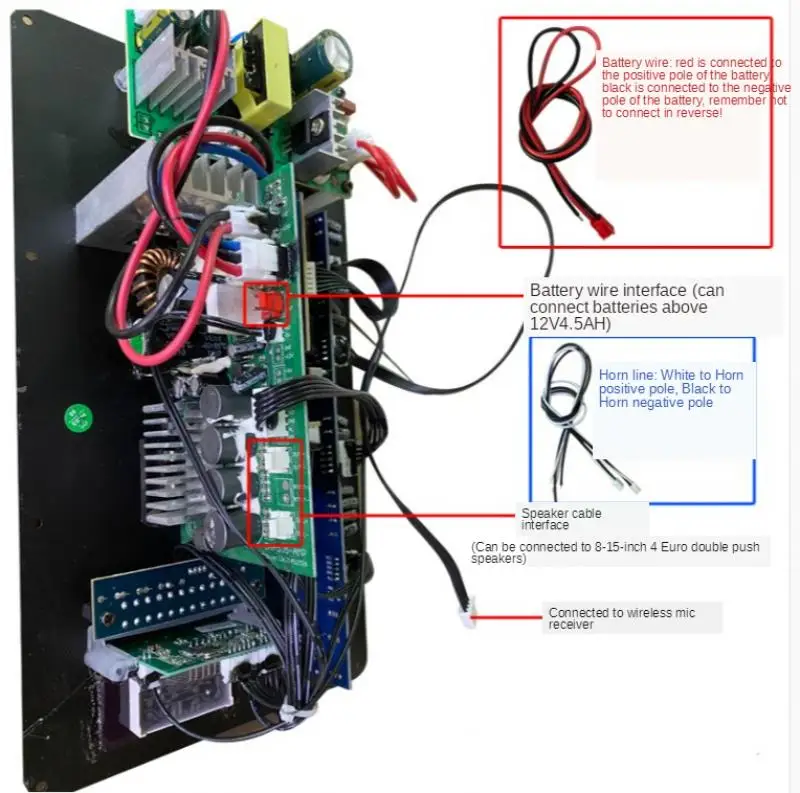 Battery wire: red is connected to the positive pole of the battery, black is connected to the negative pole of the battery, remember not to connect in reverse!

Battery wire interface (can connect batteries above 12V4.5AH)

Horn line: White to Horn positive pole, Black to Horn negative pole

Speaker cable interface

(Can be connected to 8-15-inch 4 Euro double push speakers)

Connected to wireless mic receiver