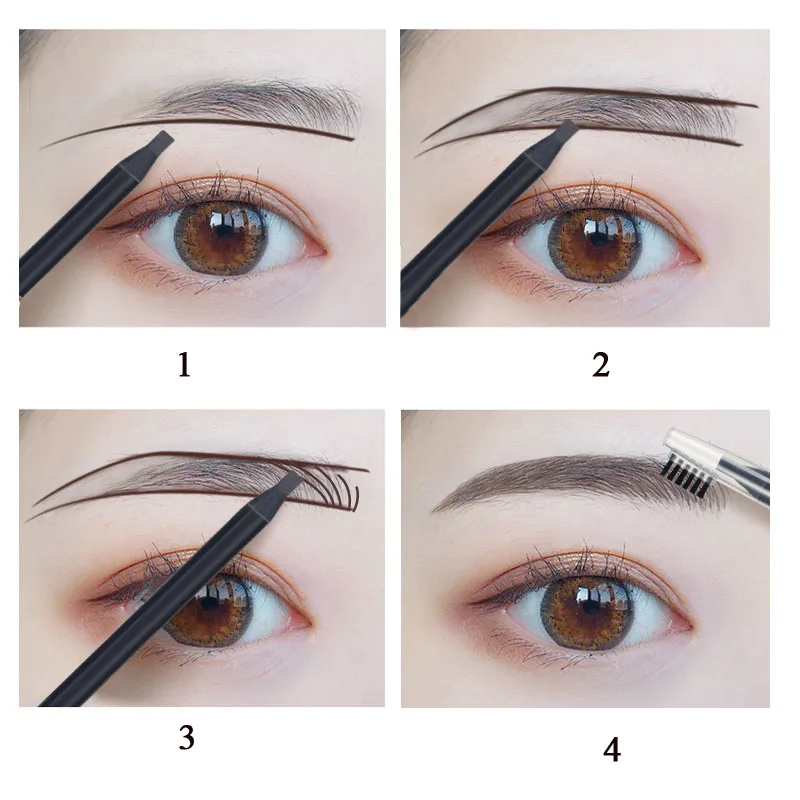 1

2

3

4