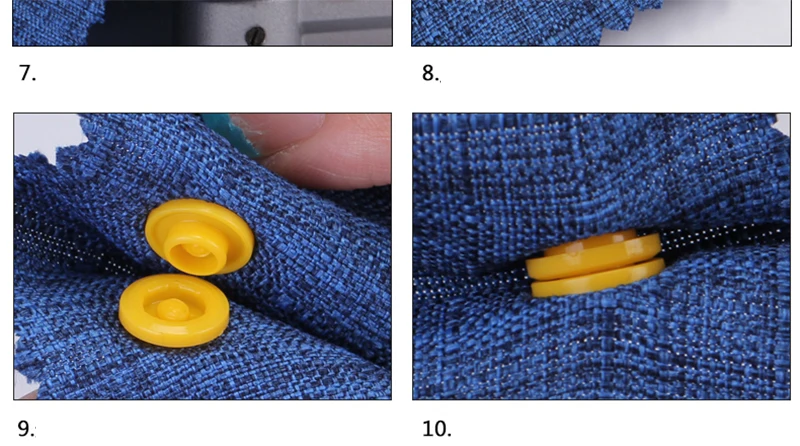 7.

8.

9.

10.