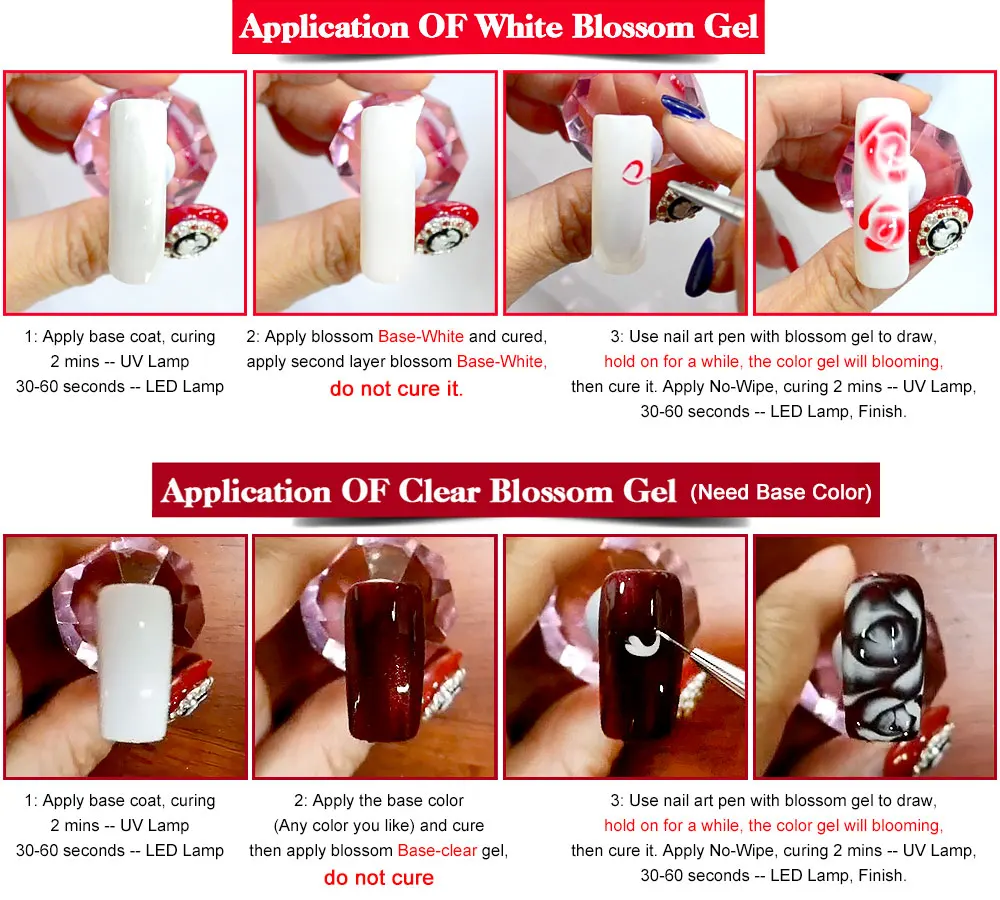 Application OF White Blossom Gel

1: Apply base coat, curing 2 mins -- UV Lamp 30-60 seconds -- LED Lamp

2: Apply blossom Base-White and cured, apply second layer blossom Base-White, do not cure it.

3: Use nail art pen with blossom gel to draw, hold on for a while, the color gel will blooming, then cure it. Apply No-Wipe, curing 2 mins -- UV Lamp, 30-60 seconds -- LED Lamp, Finish.

Application OF Clear Blossom Gel (Need Base Color)

1: Apply base coat, curing 2 mins -- UV Lamp 30-60 seconds -- LED Lamp

2: Apply the base color (Any color you like) and cure then apply blossom Base-clear gel, do not cure

3: Use nail art pen with blossom gel to draw, hold on for a while, the color gel will blooming, then cure it. Apply No-Wipe, curing 2 mins -- UV Lamp, 30-60 seconds -- LED Lamp, Finish.