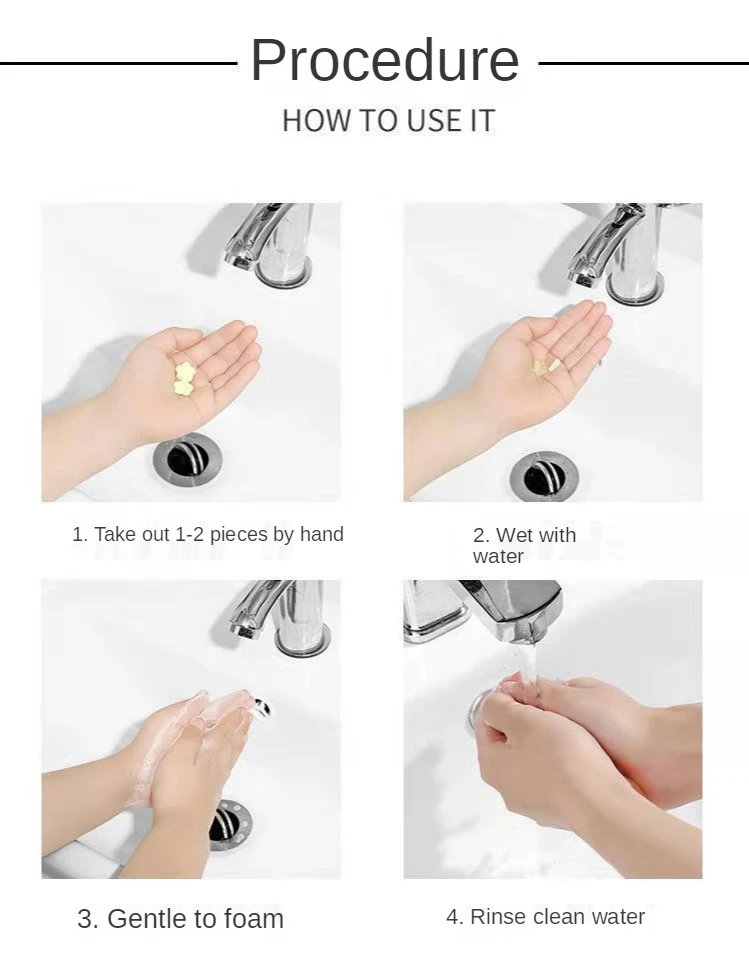 Procedure

HOW TO USE IT

1. Take out 1-2 pieces by hand

2. Wet with water

3. Gentle to foam

4. Rinse clean water