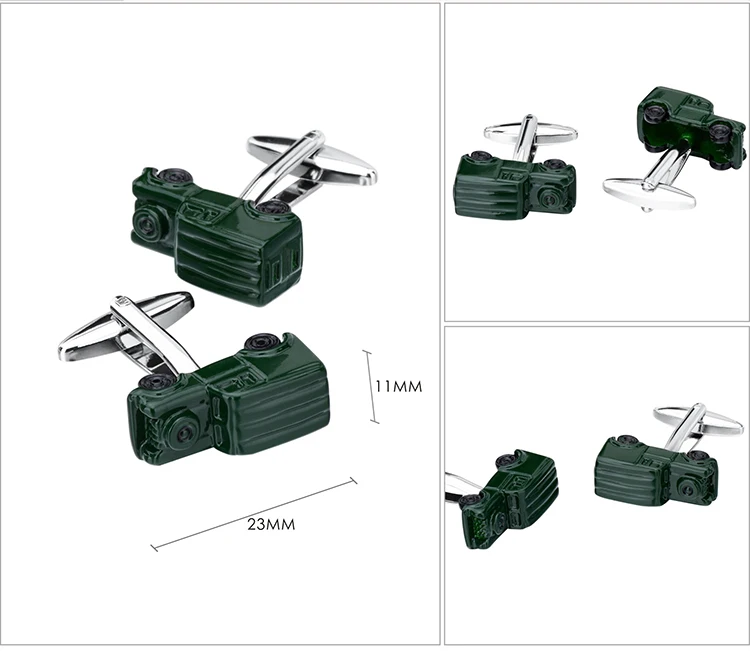 11MM

23MM