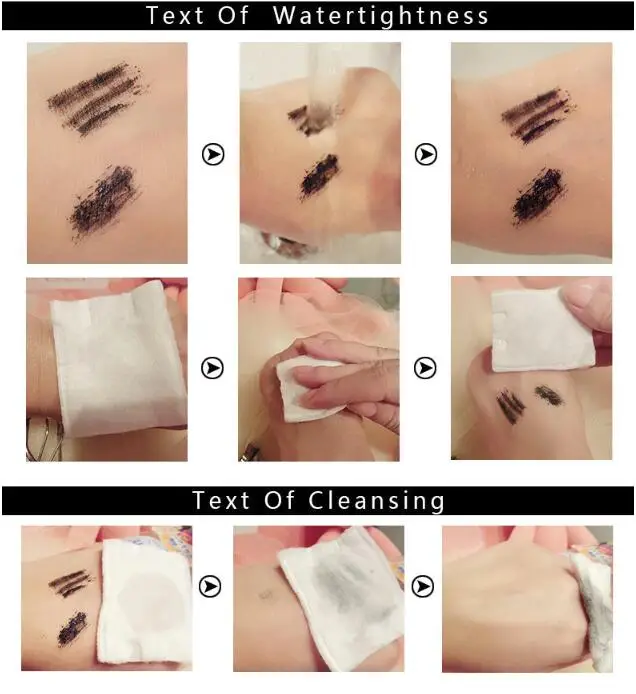 Text Of Watertightness

Text Of Cleansing