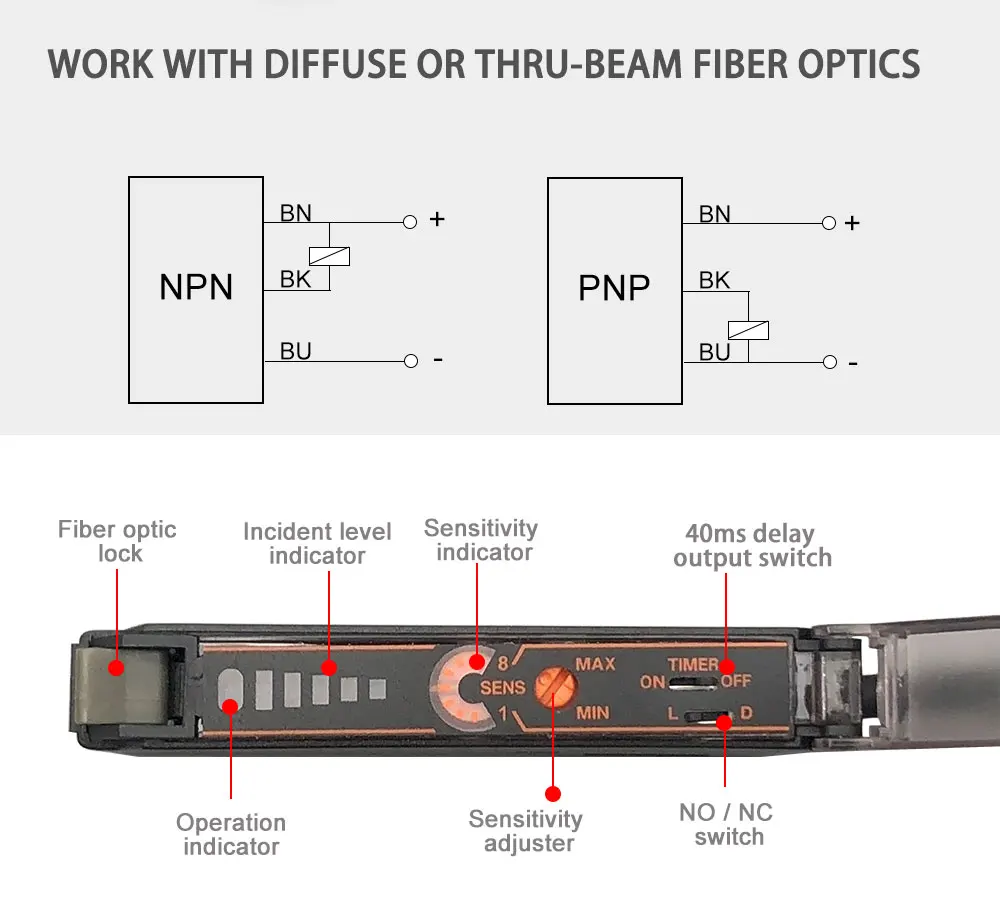 WORK WITH DIFFUSE OR THRU-BEAM FIBER OPTICS

NPN

BN

+

BK

BU

-

PNP

BN

+

BK

BU

-

Fiber optic lock

Incident level indicator

Sensitivity indicator

40ms delay output switch

8

SENS

1

MAX

MIN

TIMER

ON

OFF

L

D

Operation indicator

Sensitivity adjuster

NO / NC switch