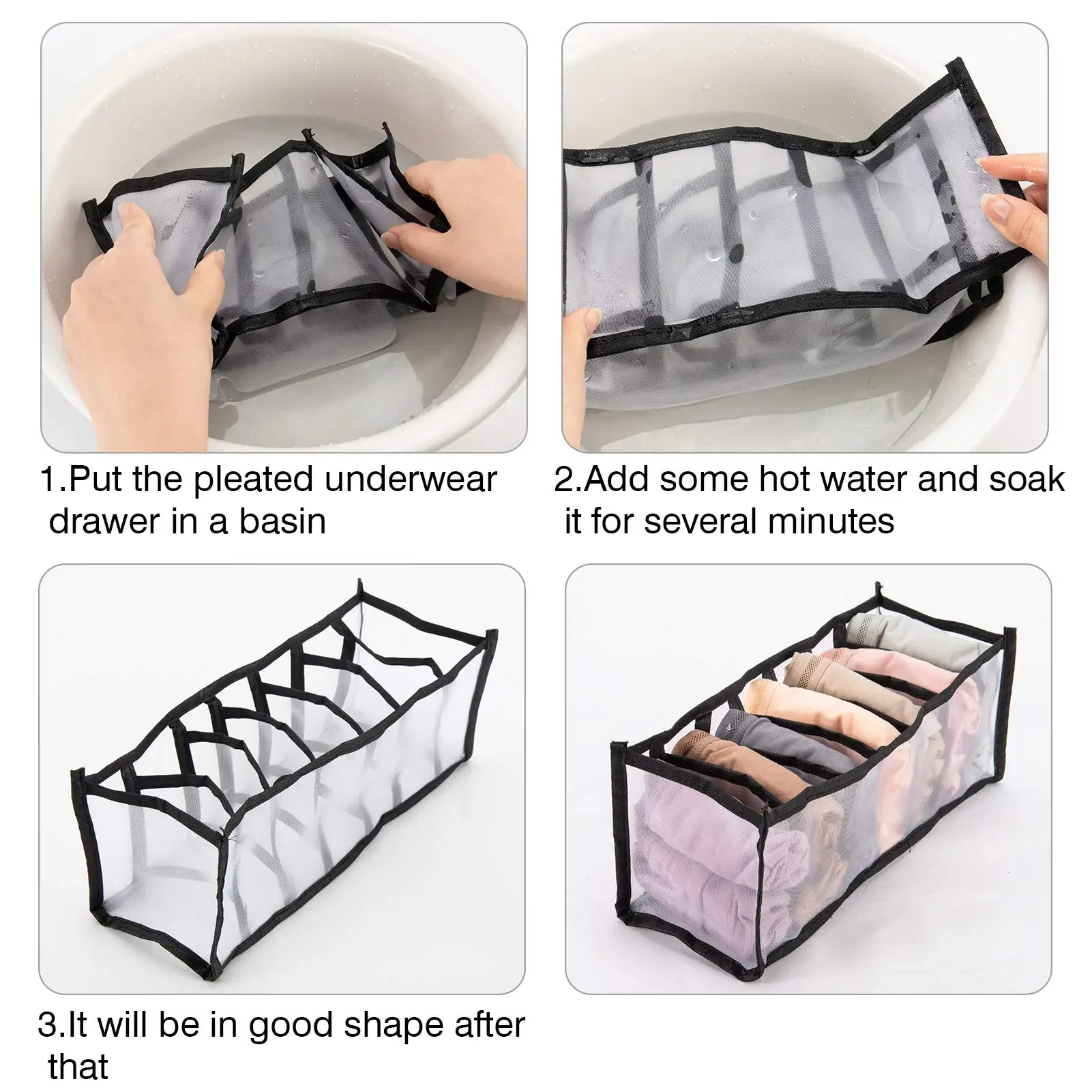 1.Put the pleated underwear drawer in a basin

2.Add some hot water and soak it for several minutes

3.It will be in good shape after that