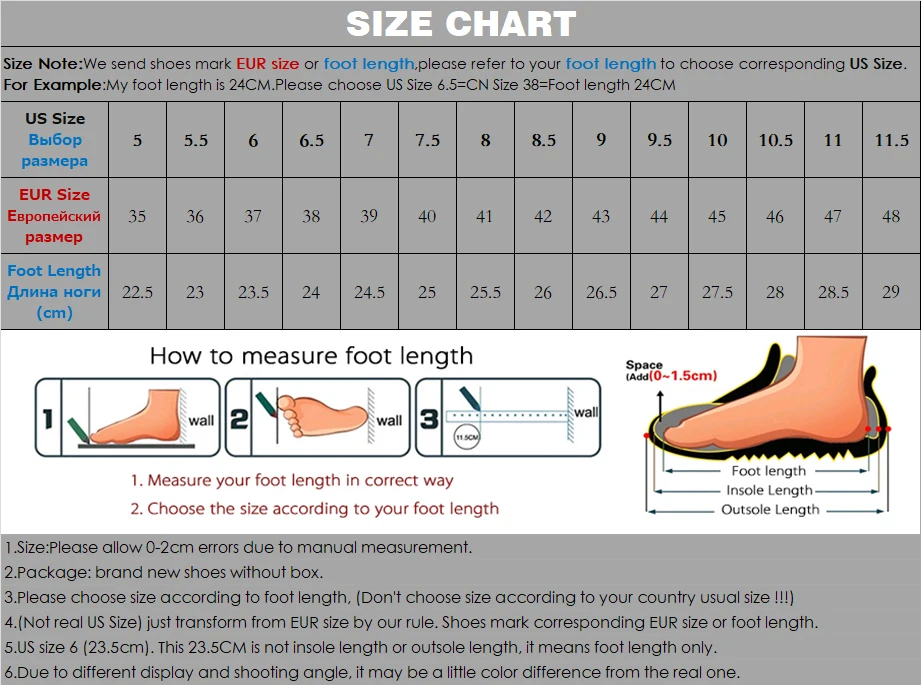 SIZE CHART

Size Note:We send shoes mark EUR size or foot length,please refer to your foot length to choose corresponding US Size.
For Example:My foot length is 24CM.Please choose US Size 6.5=CN Size 38=Foot length 24CM

| US Size Выбор размера | 5 | 5.5 | 6 | 6.5 | 7 | 7.5 | 8 | 8.5 | 9 | 9.5 | 10 | 10.5 | 11 | 11.5 |
|---|---|---|---|---|---|---|---|---|---|---|---|---|---|---|
| EUR Size Европейский размер | 35 | 36 | 37 | 38 | 39 | 40 | 41 | 42 | 43 | 44 | 45 | 46 | 47 | 48 |
| Foot Length Длина ноги (cm) | 22.5 | 23 | 23.5 | 24 | 24.5 | 25 | 25.5 | 26 | 26.5 | 27 | 27.5 | 28 | 28.5 | 29 |

How to measure foot length

1 wall 2 wall 3 wall 11.5CM

1. Measure your foot length in correct way
2. Choose the size according to your foot length

Space (Add(0~1.5cm)
Foot length
Insole Length
Outsole Length

1.Size:Please allow 0-2cm errors due to manual measurement.
2.Package: brand new shoes without box.
3.Please choose size according to foot length, (Don't choose size according to your country usual size !!!)
4.(Not real US Size) just transform from EUR size by our rule. Shoes mark corresponding EUR size or foot length.
5.US size 6 (23.5cm). This 23.5CM is not insole length or outsole length, it means foot length only.
6.Due to different display and shooting angle, it may be a little color difference from the real one.