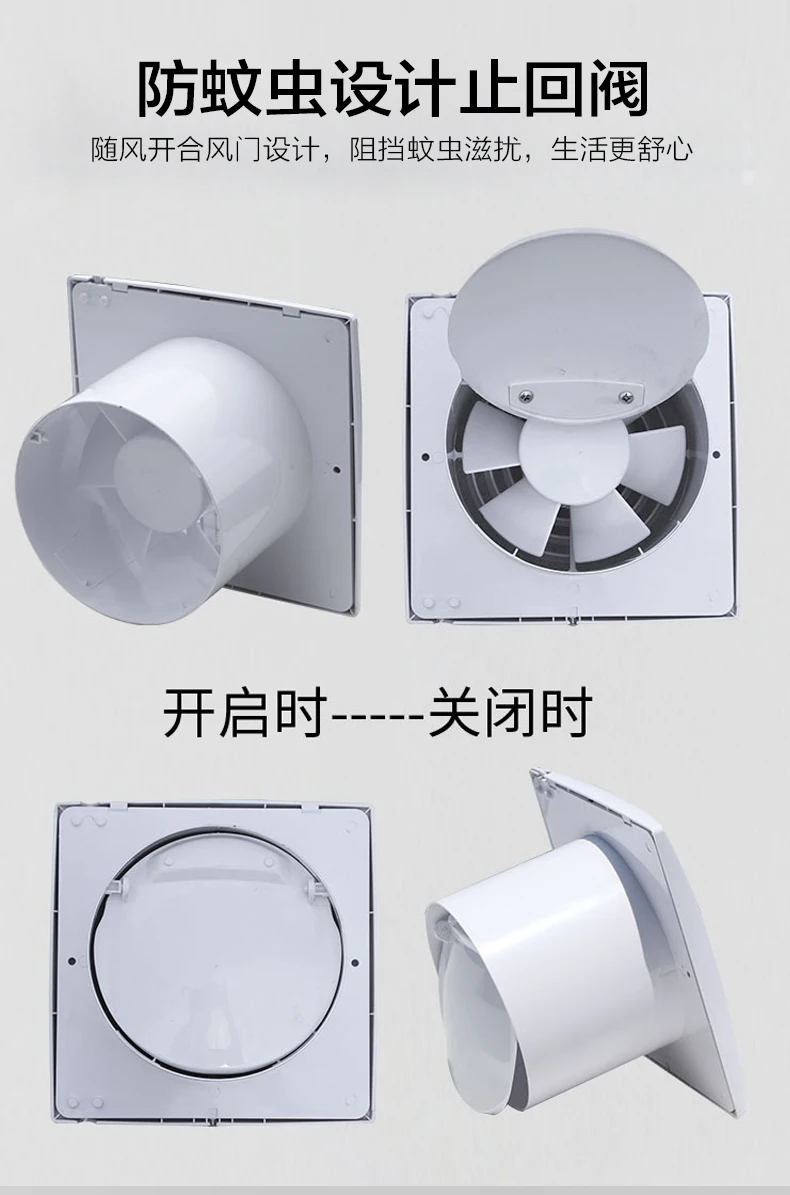 防蚊虫设计止回阀

随风开合风门设计，阻挡蚊虫滋扰，生活更舒心

开启时-----关闭时