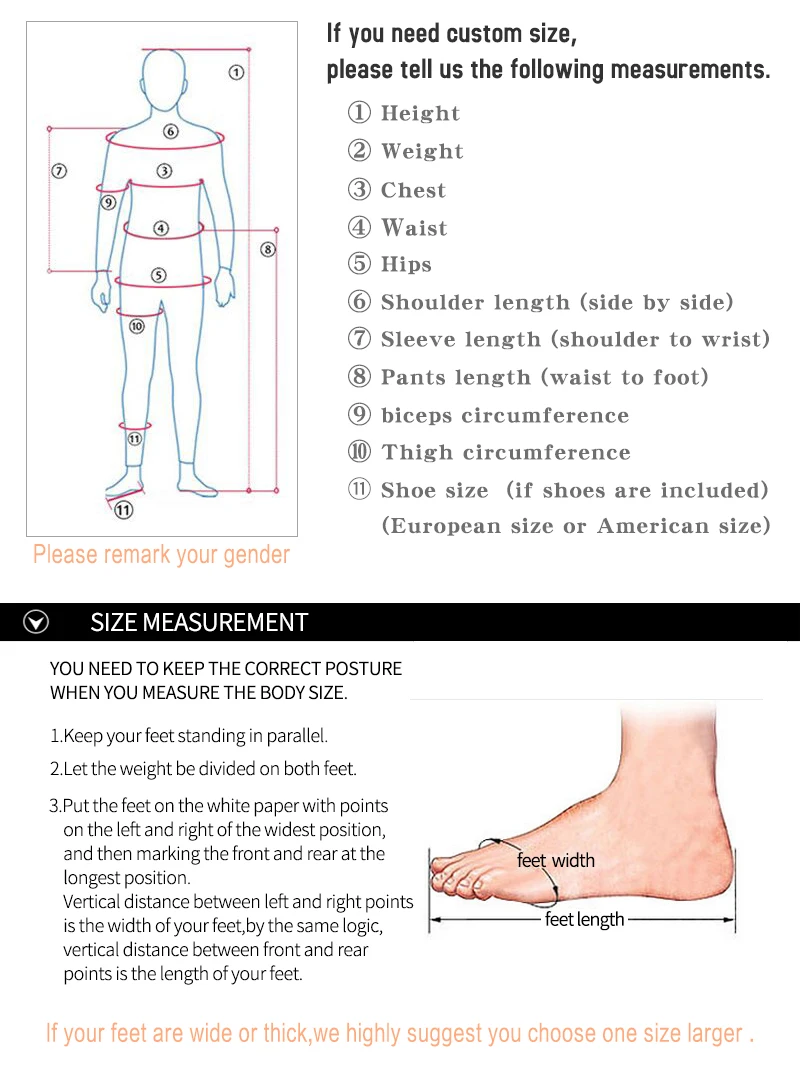 ①
⑥
⑦
③
⑨
④
⑧
⑤
⑩
⑪
⑪

Please remark your gender

If you need custom size,
please tell us the following measurements.

① Height
② Weight
③ Chest
④ Waist
⑤ Hips
⑥ Shoulder length (side by side)
⑦ Sleeve length (shoulder to wrist)
⑧ Pants length (waist to foot)
⑨ biceps circumference
⑩ Thigh circumference
⑪ Shoe size (if shoes are included)
(European size or American size)

SIZE MEASUREMENT

YOU NEED TO KEEP THE CORRECT POSTURE WHEN YOU MEASURE THE BODY SIZE.

1.Keep your feet standing in parallel.

2.Let the weight be divided on both feet.

3.Put the feet on the white paper with points on the left and right of the widest position, and then marking the front and rear at the longest position.
Vertical distance between left and right points is the width of your feet,by the same logic, vertical distance between front and rear points is the length of your feet.

feet width
feet length

If your feet are wide or thick,we highly suggest you choose one size larger .