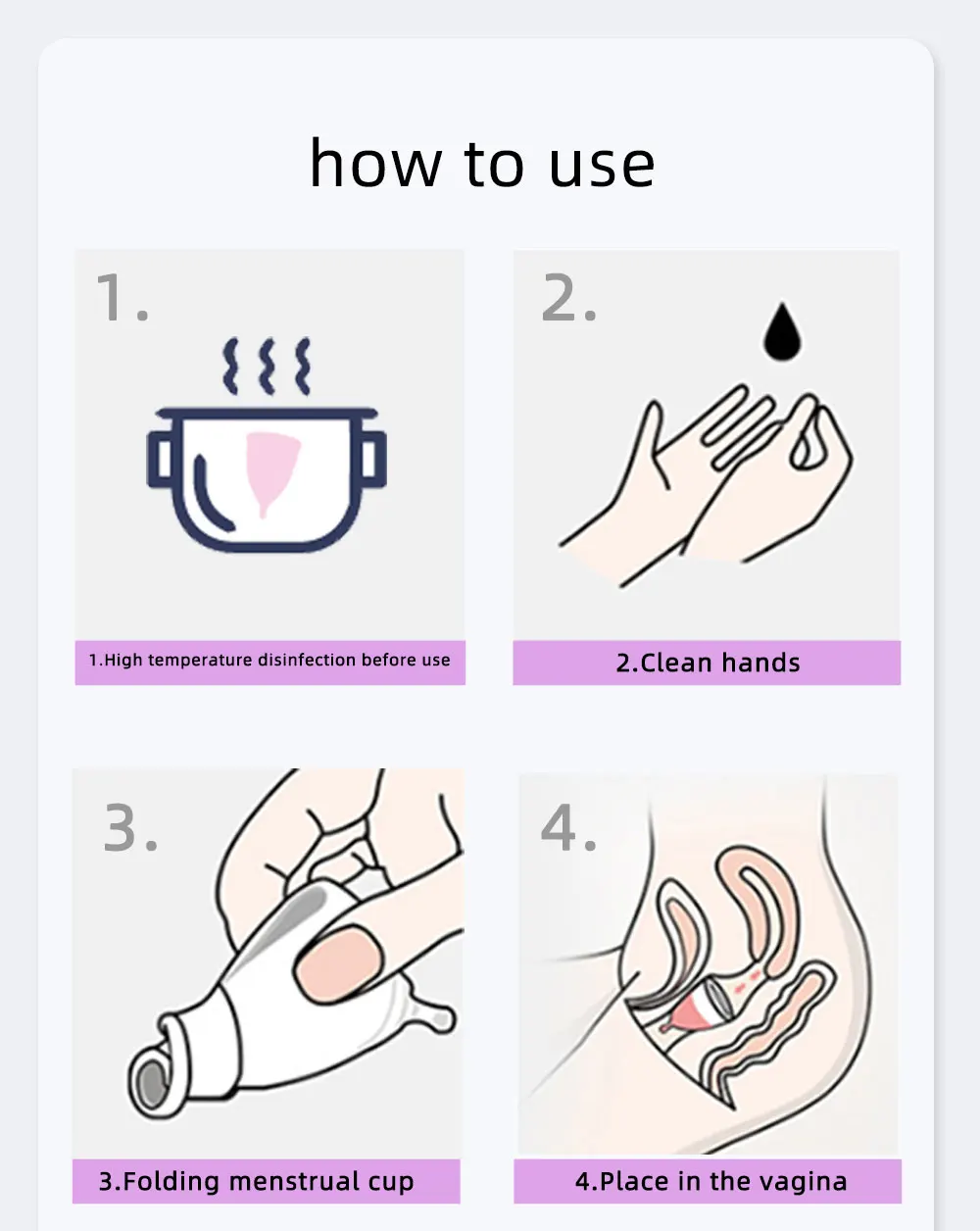 how to use

1.

1.High temperature disinfection before use

2.

2.Clean hands

3.

3.Folding menstrual cup

4.

4.Place in the vagina