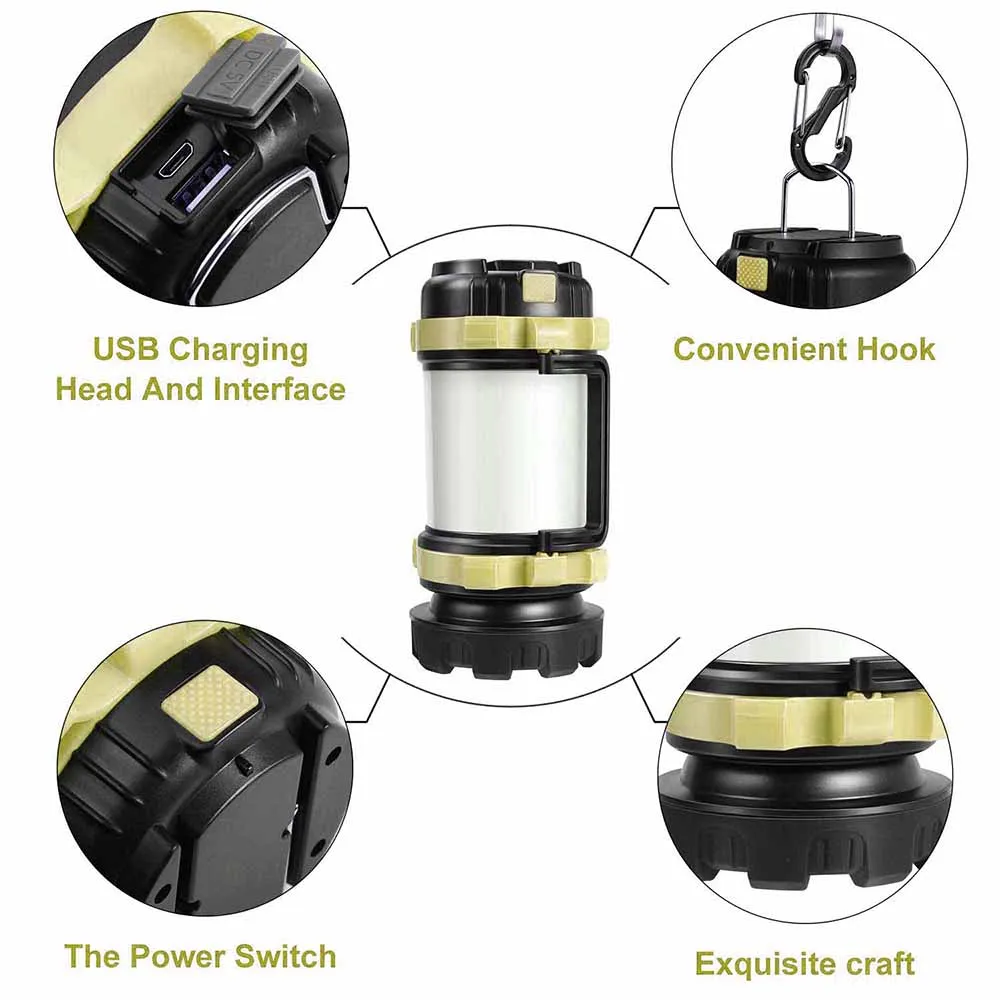 DC 5V

USB Charging
Head And Interface

Convenient Hook

The Power Switch

Exquisite craft