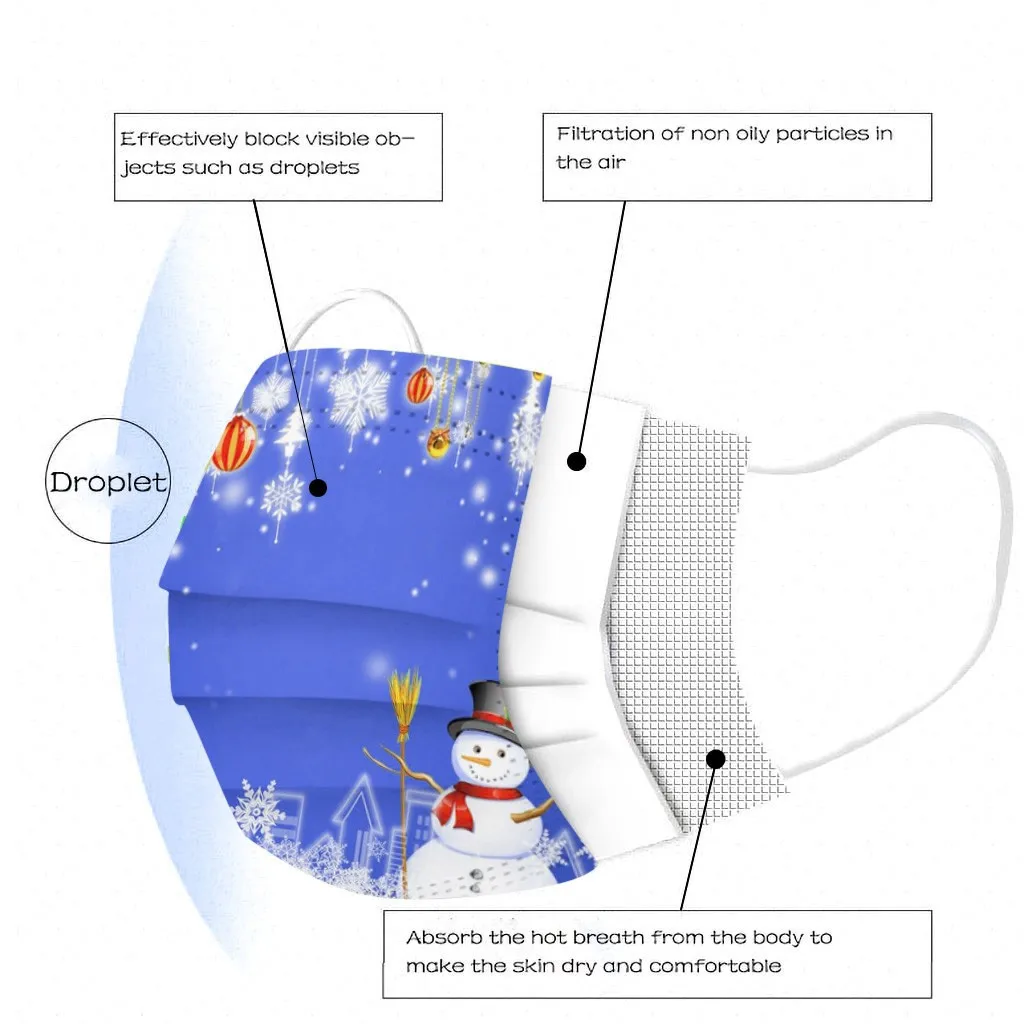 Effectively block visible objects such as droplets

Filtration of non oily particles in the air

Droplet

Absorb the hot breath from the body to make the skin dry and comfortable