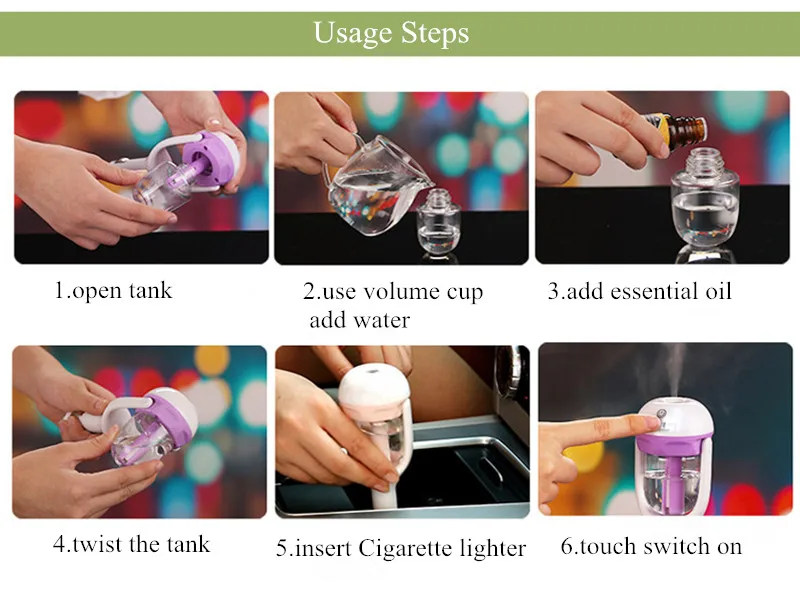 Usage Steps

1.open tank

2.use volume cup add water

3.add essential oil

4.twist the tank

5.insert Cigarette lighter

6.touch switch on