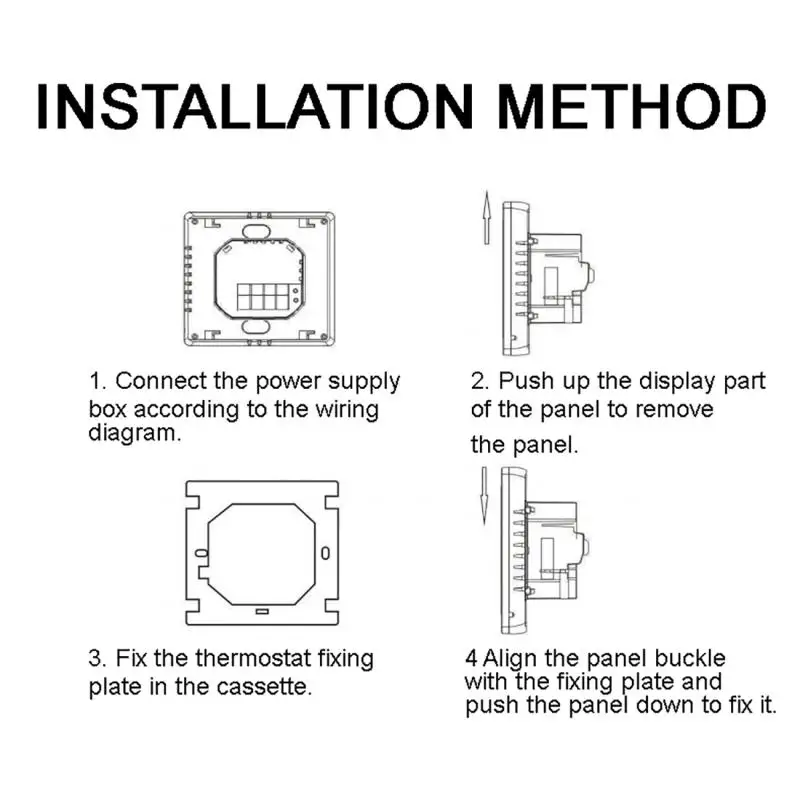 INSTALLATION METHOD

1. Connect the power supply box according to the wiring diagram.

2. Push up the display part of the panel to remove the panel.

3. Fix the thermostat fixing plate in the cassette.

4 Align the panel buckle with the fixing plate and push the panel down to fix it.