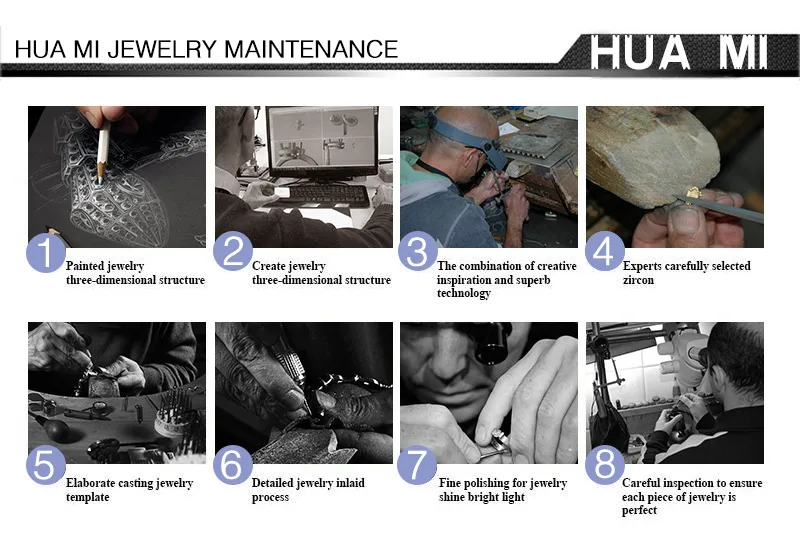 HUA MI JEWELRY MAINTENANCE

HUA MI

1 Painted jewelry three-dimensional structure

2 Create jewelry three-dimensional structure

3 The combination of creative inspiration and superb technology

4 Experts carefully selected zircon

5 Elaborate casting jewelry template

6 Detailed jewelry inlaid process

7 Fine polishing for jewelry shine bright light

8 Careful inspection to ensure each piece of jewelry is perfect