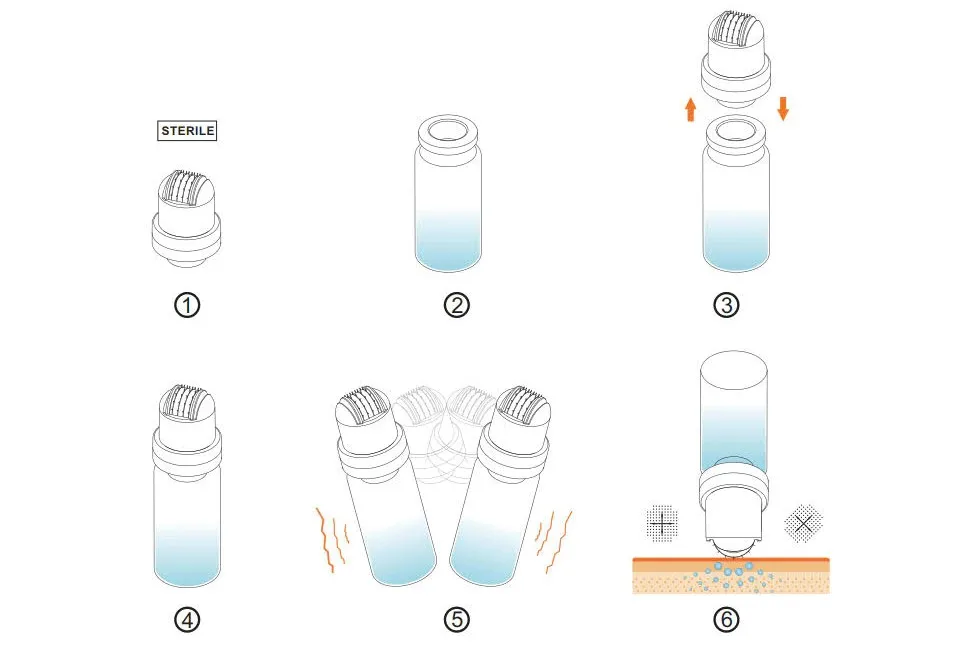 STERILE

①

②

③

④

⑤

⑥