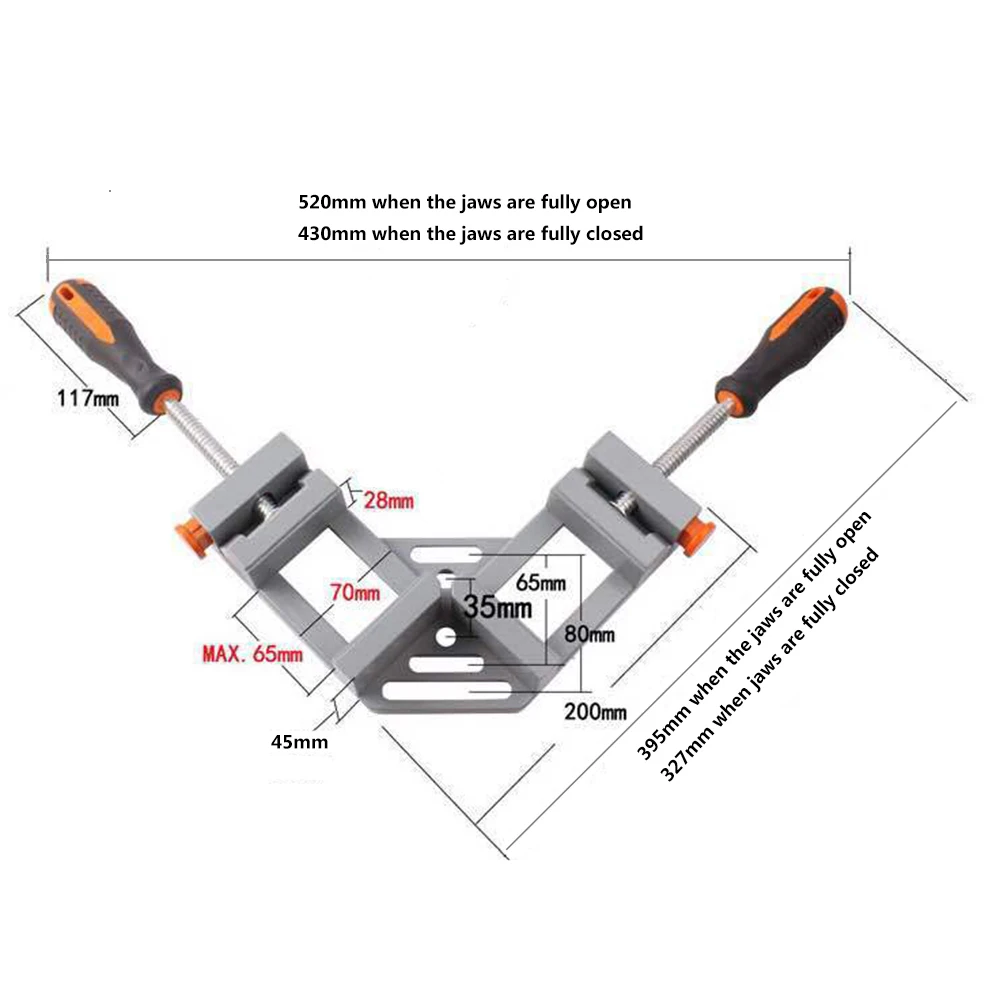 520mm when the jaws are fully open
430mm when the jaws are fully closed

117mm

28mm

70mm

65mm

35mm

80mm

MAX. 65mm

200mm

45mm

395mm when the jaws are fully open
327mm when jaws are fully closed