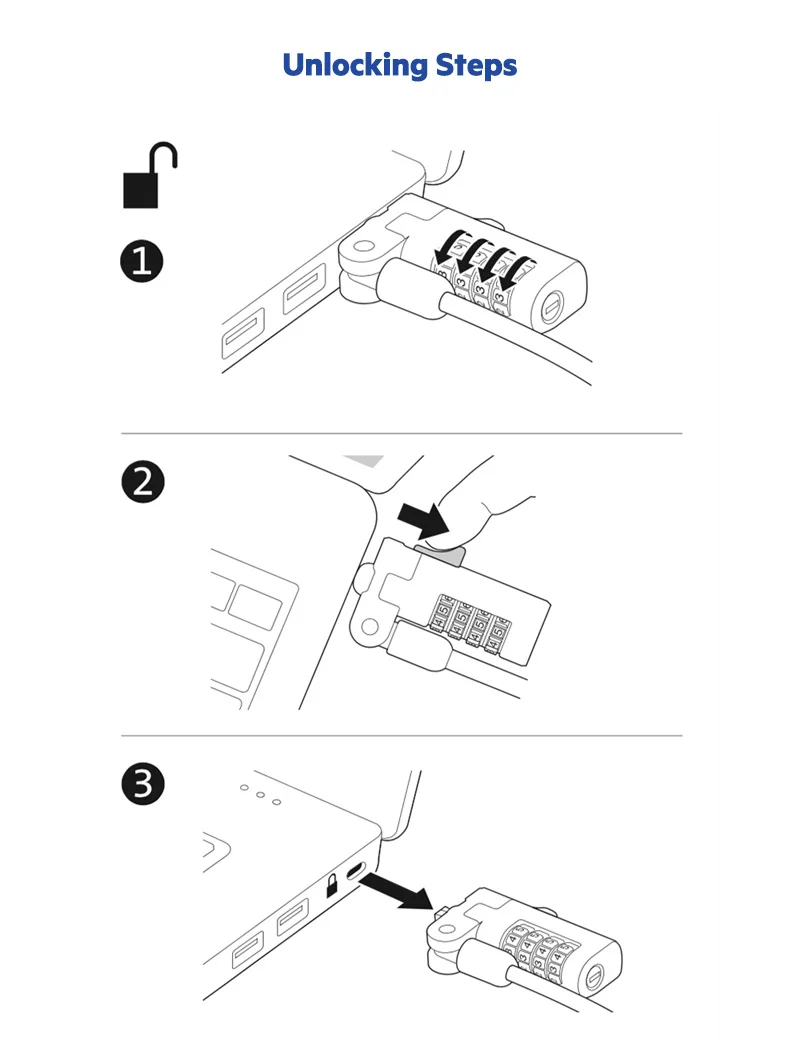 Unlocking Steps

1

2

3