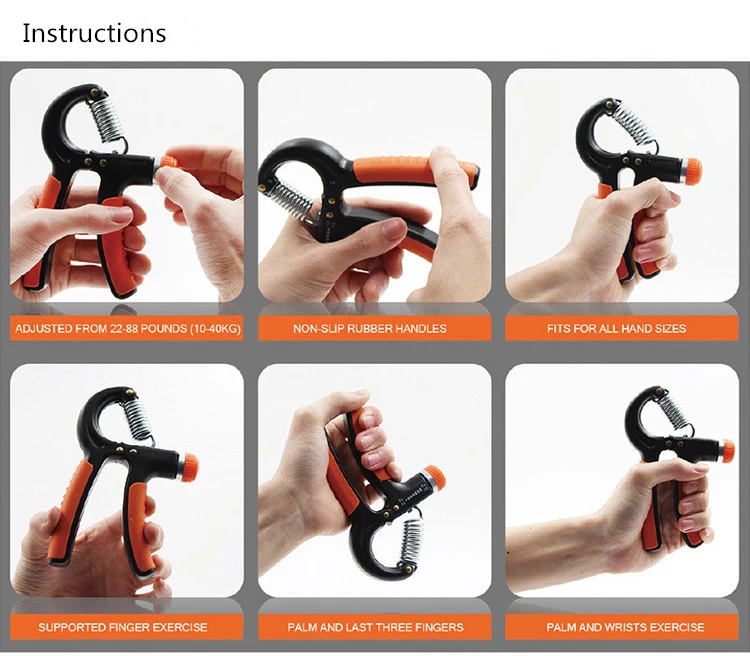 Instructions

ADJUSTED FROM 22-88 POUNDS (10-40KG)

NON-SLIP RUBBER HANDLES

FITS FOR ALL HAND SIZES

SUPPORTED FINGER EXERCISE

PALM AND LAST THREE FINGERS

PALM AND WRISTS EXERCISE