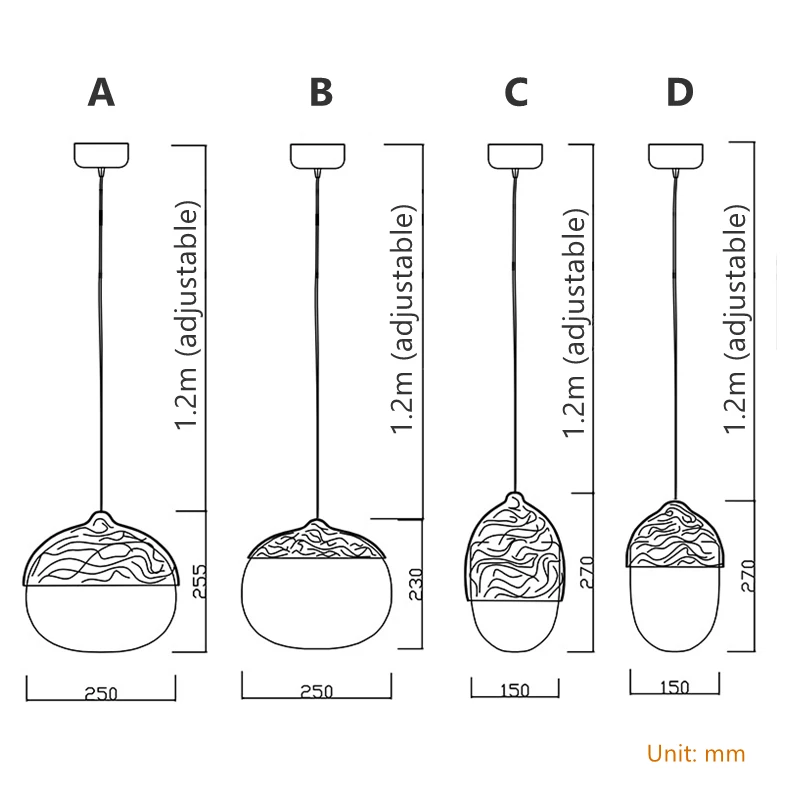 A

1.2m (adjustable)

255

250

B

1.2m (adjustable)

230

250

C

1.2m (adjustable)

270

150

D

1.2m (adjustable)

270

150

Unit: mm