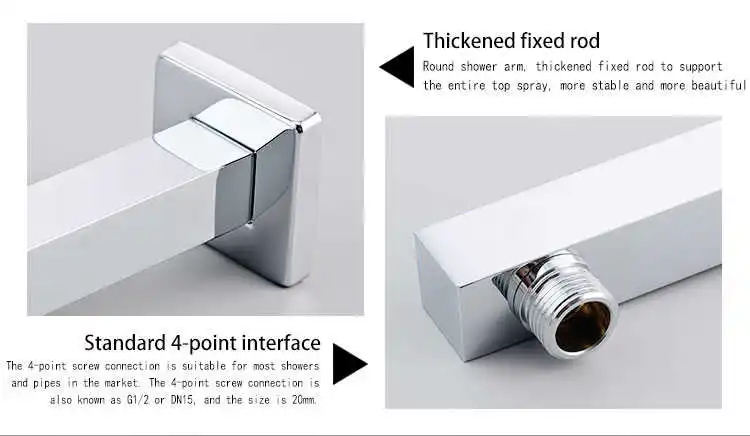 Thickened fixed rod

Round shower arm, thickened fixed rod to support the entire top spray, more stable and more beautiful

Standard 4-point interface

The 4-point screw connection is suitable for most showers and pipes in the market. The 4-point screw connection is also known as G1/2 or DN15, and the size is 20mm.