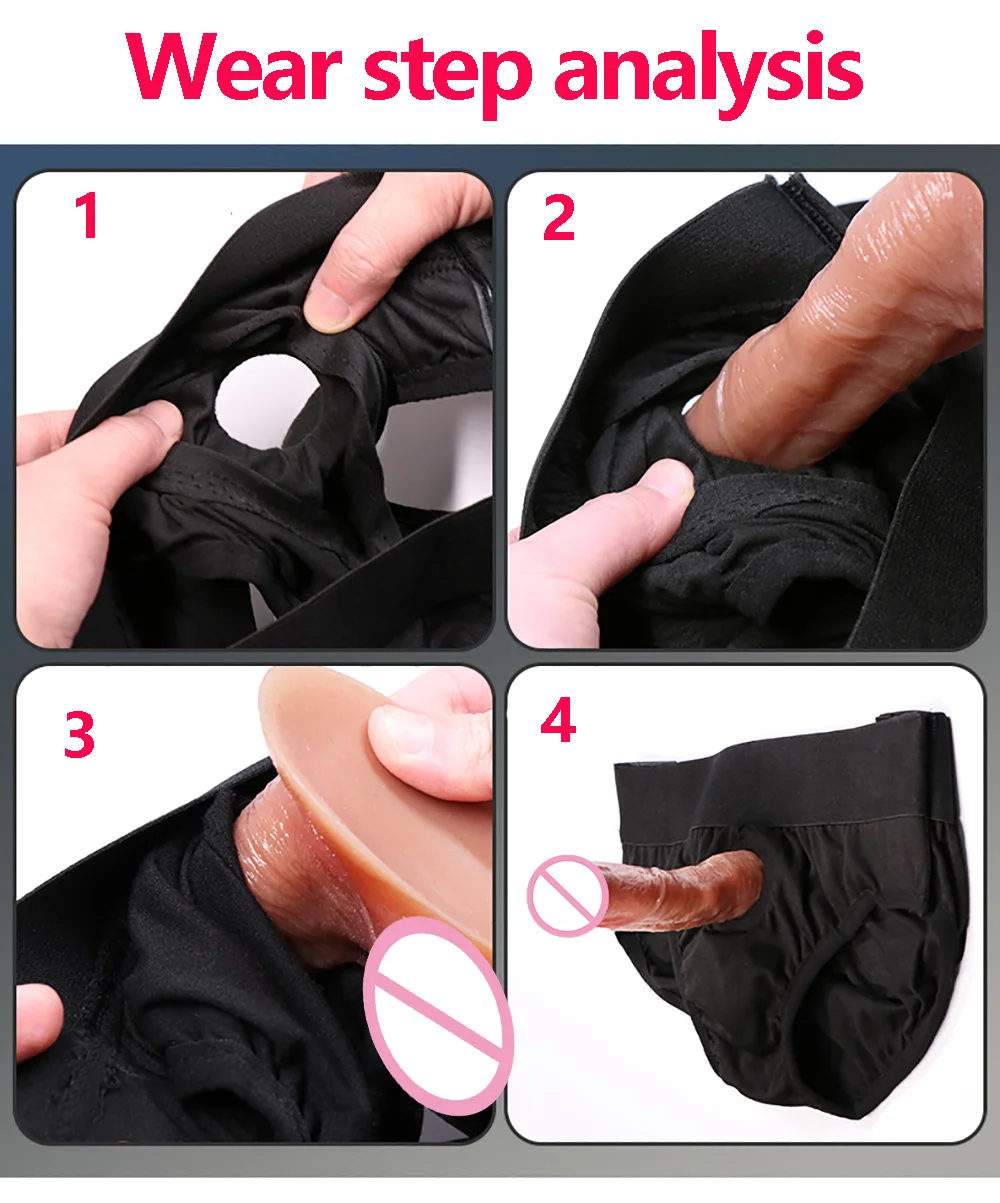 Wear step analysis

1

2

3

4