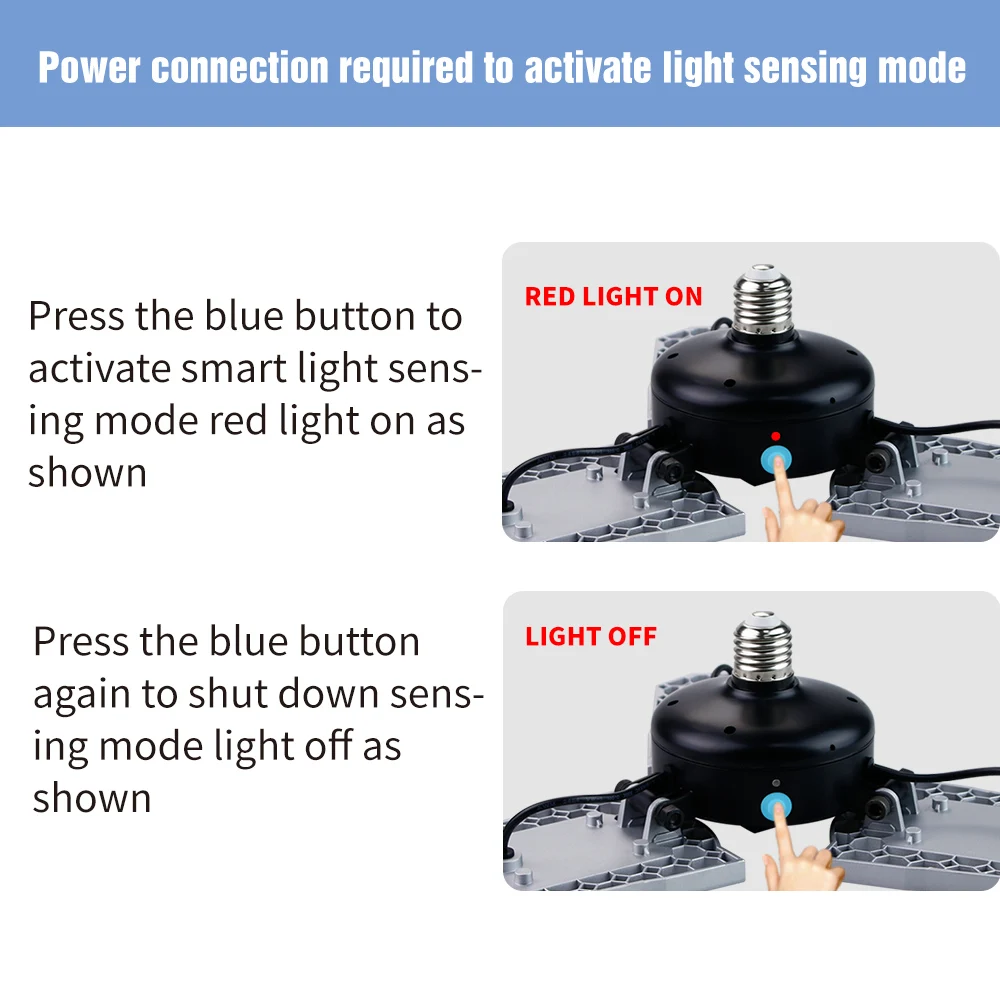 Power connection required to activate light sensing mode

Press the blue button to activate smart light sensing mode red light on as shown

RED LIGHT ON

Press the blue button again to shut down sensing mode light off as shown

LIGHT OFF