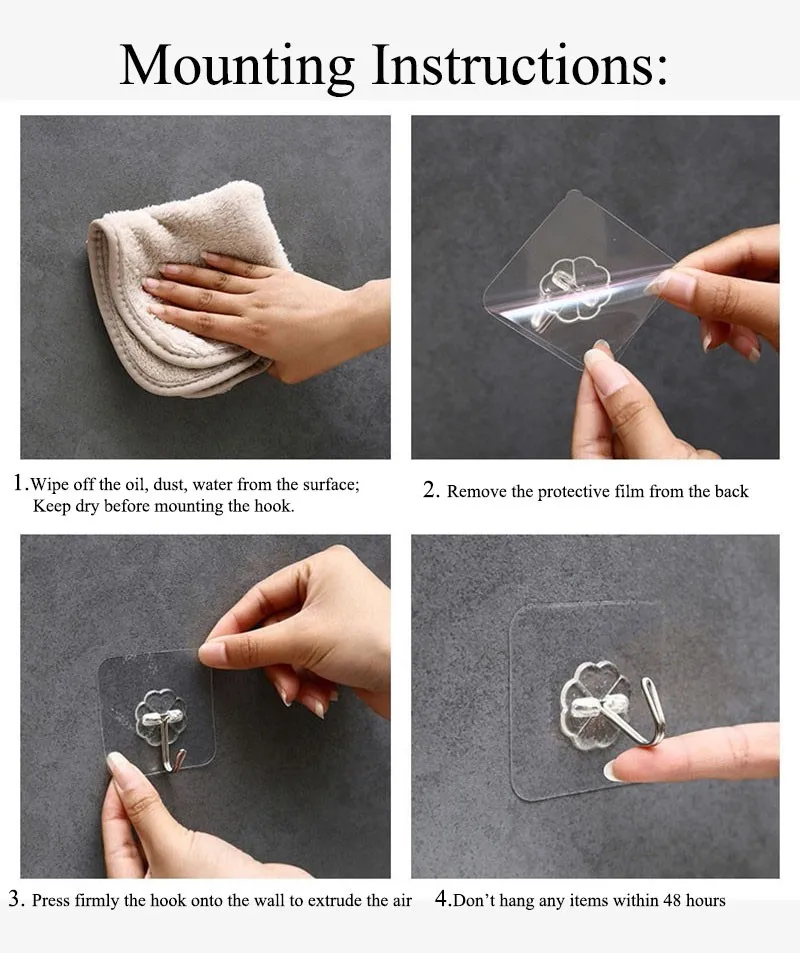 Mounting Instructions:

1.Wipe off the oil, dust, water from the surface; Keep dry before mounting the hook.

2. Remove the protective film from the back

3. Press firmly the hook onto the wall to extrude the air

4.Don't hang any items within 48 hours