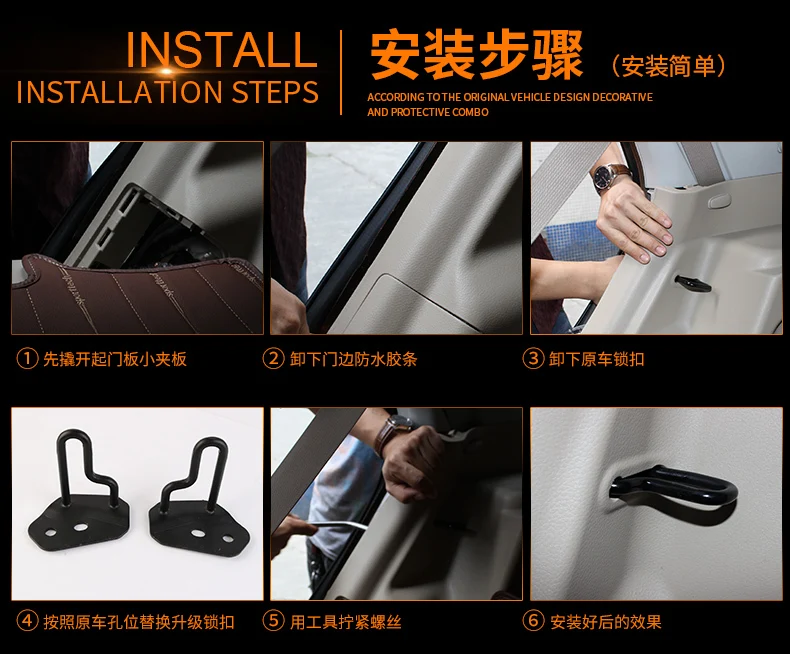 INSTALL
INSTALLATION STEPS

安装步骤 （安装简单）
ACCORDING TO THE ORIGINAL VEHICLE DESIGN DECORATIVE AND PROTECTIVE COMBO

① 先撬开起门板小夹板

② 卸下门边防水胶条

③ 卸下原车锁扣

④ 按照原车孔位替换升级锁扣

⑤ 用工具拧紧螺丝

⑥ 安装好后的效果