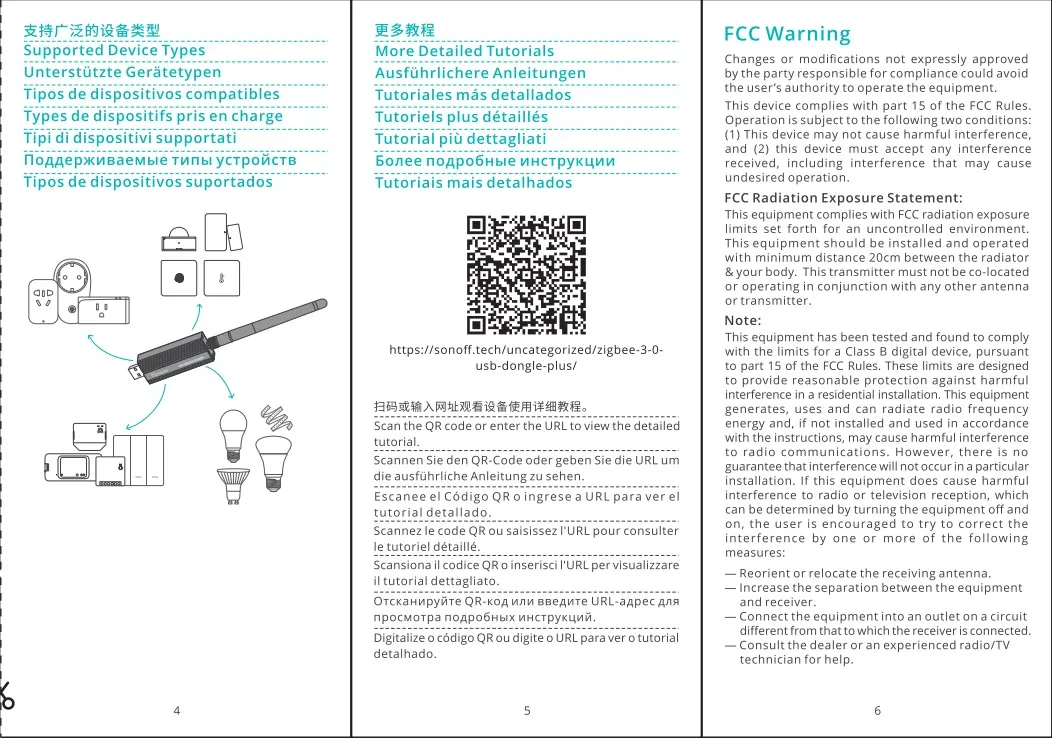 支持广泛的设备类型
Supported Device Types
Unterstützte Gerätetypen
Tipos de dispositivos compatibles
Types de dispositifs pris en charge
Tipi di dispositivi supportati
Поддерживаемые типы устройств
Tipos de dispositivos suportados

4

更多教程
More Detailed Tutorials
Ausführlichere Anleitungen
Tutoriales más detallados
Tutoriels plus détaillés
Tutorial più dettagliati
Более подробные инструкции
Tutoriais mais detalhados

https://sonoff.tech/uncategorized/zigbee-3-0-usb-dongle-plus/

扫码或输入网址观看设备使用详细教程。
Scan the QR code or enter the URL to view the detailed tutorial.
Scannen Sie den QR-Code oder geben Sie die URL um die ausführliche Anleitung zu sehen.
Escanee el Código QR o ingrese a URL para ver el tutorial detallado.
Scannez le code QR ou saisissez l'URL pour consulter le tutoriel détaillé.
Scansiona il codice QR o inserisci l'URL per visualizzare il tutorial dettagliato.
Отсканируйте QR-код или введите URL-адрес для просмотра подробных инструкций.
Digitalize o código QR ou digite o URL para ver o tutorial detalhado.

5

FCC Warning
Changes or modifications not expressly approved by the party responsible for compliance could avoid the user's authority to operate the equipment.

This device complies with part 15 of the FCC Rules. Operation is subject to the following two conditions: (1) This device may not cause harmful interference, and (2) this device must accept any interference received, including interference that may cause undesired operation.

FCC Radiation Exposure Statement:
This equipment complies with FCC radiation exposure limits set forth for an uncontrolled environment. This equipment should be installed and operated with minimum distance 20cm between the radiator & your body. This transmitter must not be co-located or operating in conjunction with any other antenna or transmitter.

Note:
This equipment has been tested and found to comply with the limits for a Class B digital device, pursuant to part 15 of the FCC Rules. These limits are designed to provide reasonable protection against harmful interference in a residential installation. This equipment generates, uses and can radiate radio frequency energy and, if not installed and used in accordance with the instructions, may cause harmful interference to radio communications. However, there is no guarantee that interference will not occur in a particular installation. If this equipment does cause harmful interference to radio or television reception, which can be determined by turning the equipment off and on, the user is encouraged to try to correct the interference by one or more of the following measures:

— Reorient or relocate the receiving antenna.
— Increase the separation between the equipment and receiver.
— Connect the equipment into an outlet on a circuit different from that to which the receiver is connected.
— Consult the dealer or an experienced radio/TV technician for help.

6