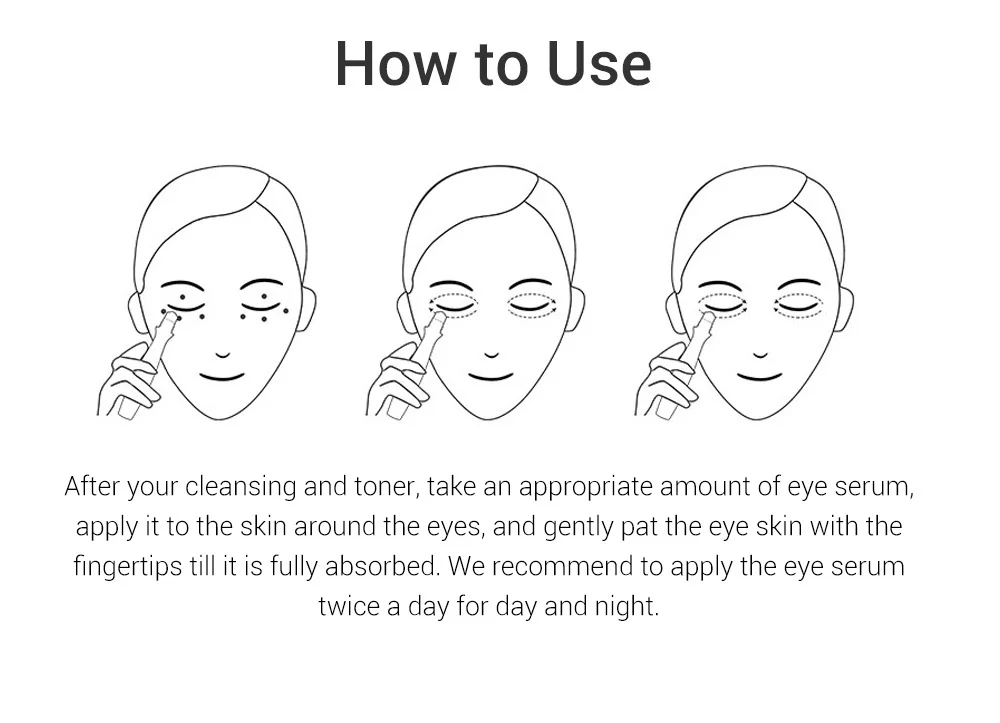 How to Use

After your cleansing and toner, take an appropriate amount of eye serum, apply it to the skin around the eyes, and gently pat the eye skin with the fingertips till it is fully absorbed. We recommend to apply the eye serum twice a day for day and night.