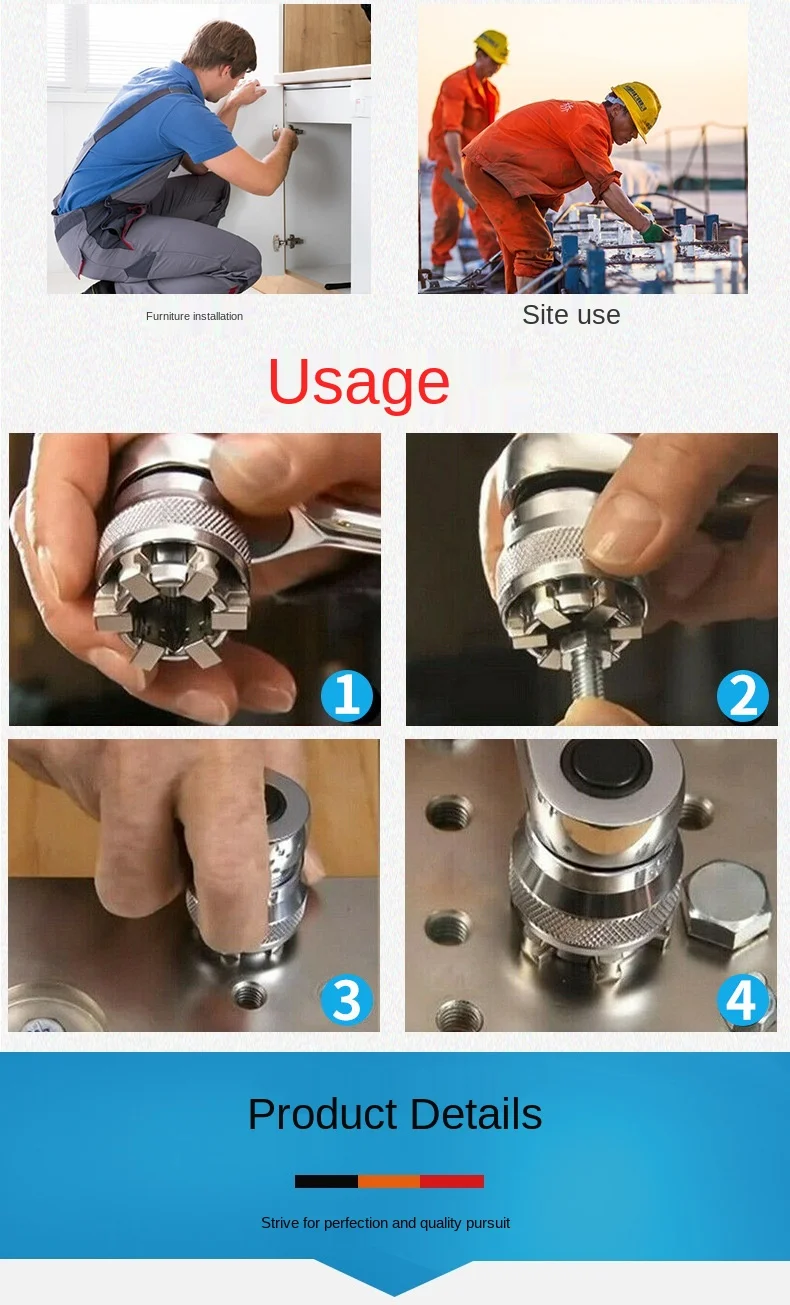 Furniture installation

Site use

Usage

1

2

3

4

Product Details

Strive for perfection and quality pursuit