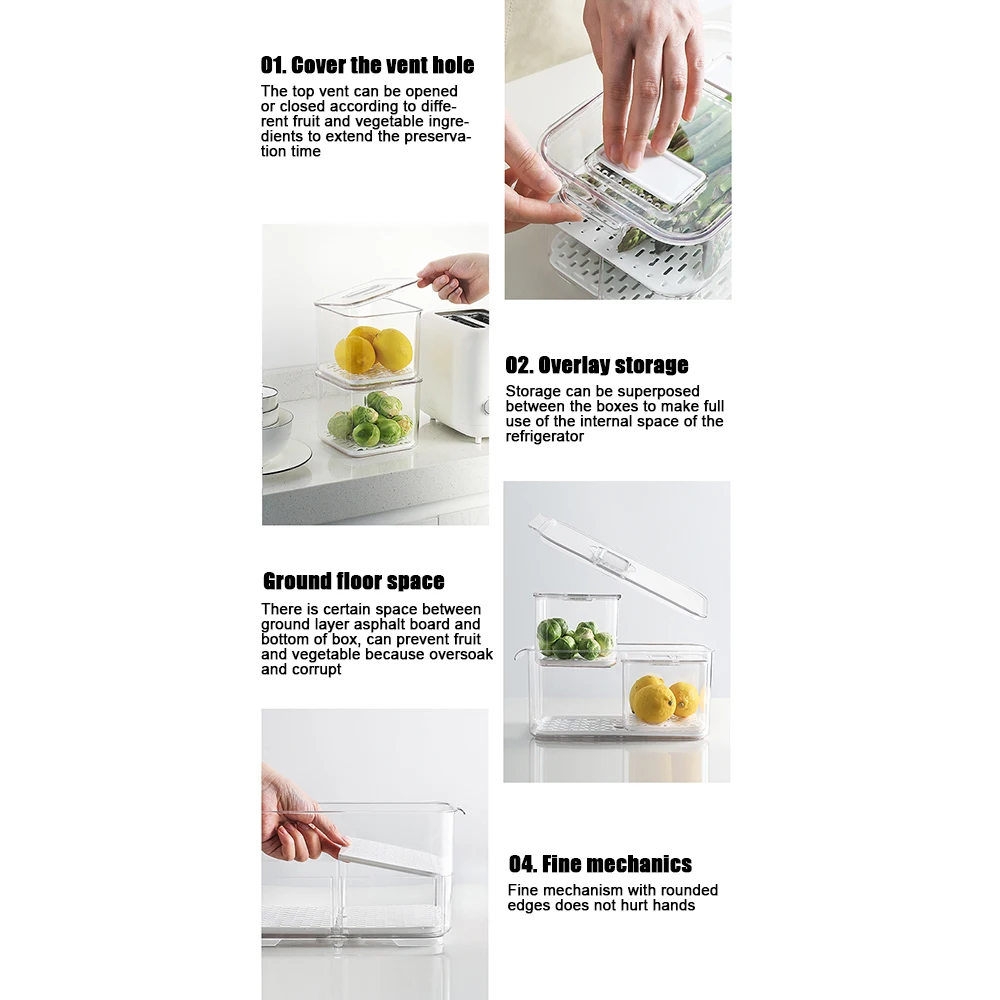 01. Cover the vent hole

The top vent can be opened or closed according to different fruit and vegetable ingredients to extend the preservation time

02. Overlay storage

Storage can be superposed between the boxes to make full use of the internal space of the refrigerator

Ground floor space

There is certain space between ground layer asphalt board and bottom of box, can prevent fruit and vegetable because oversoak and corrupt

04. Fine mechanics

Fine mechanism with rounded edges does not hurt hands