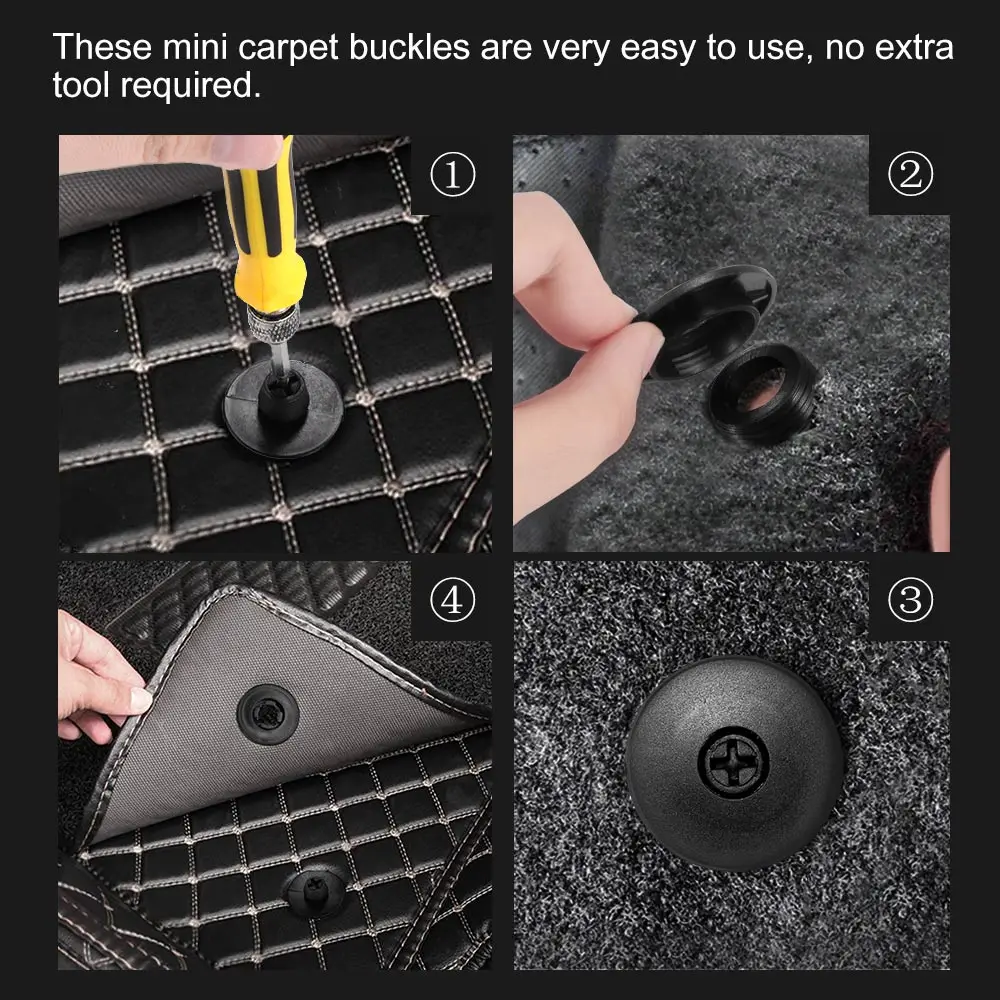 These mini carpet buckles are very easy to use, no extra tool required.

①

②

④

③