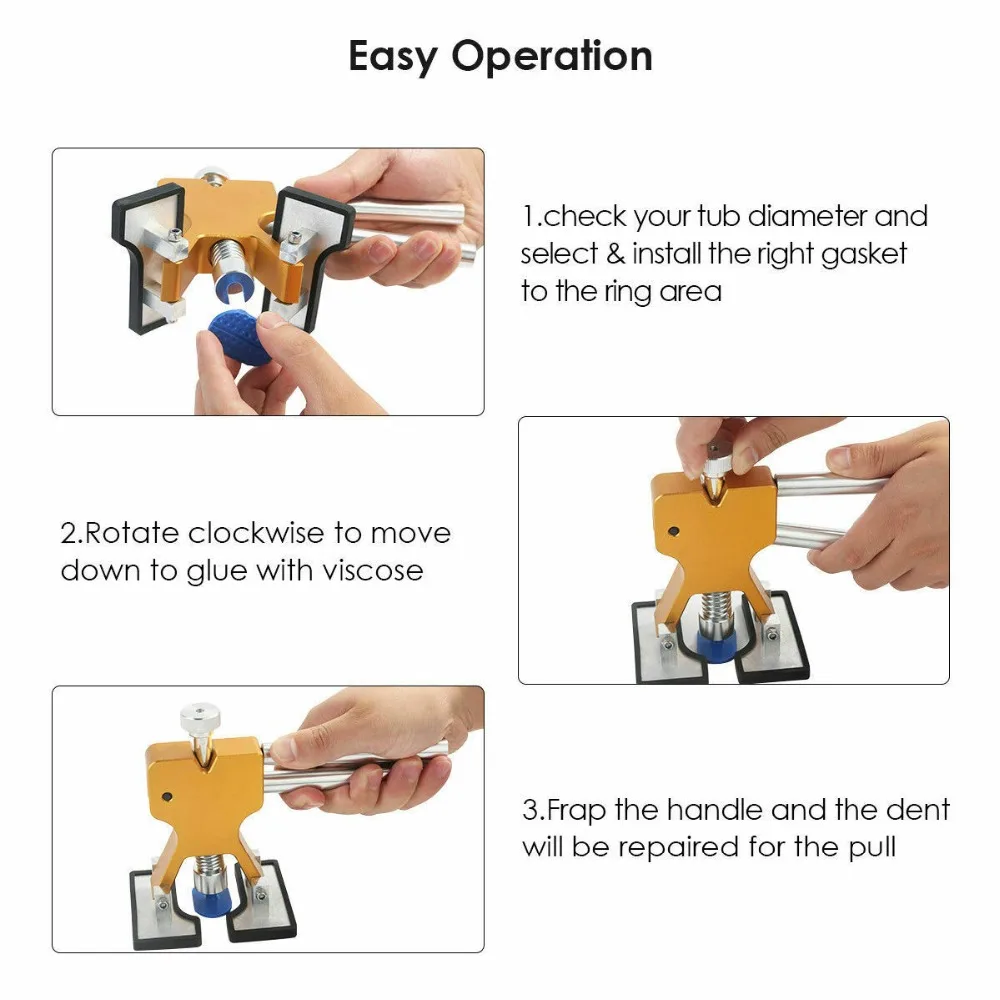 Easy Operation

1.check your tub diameter and select & install the right gasket to the ring area

2.Rotate clockwise to move down to glue with viscose

3.Frap the handle and the dent will be repaired for the pull