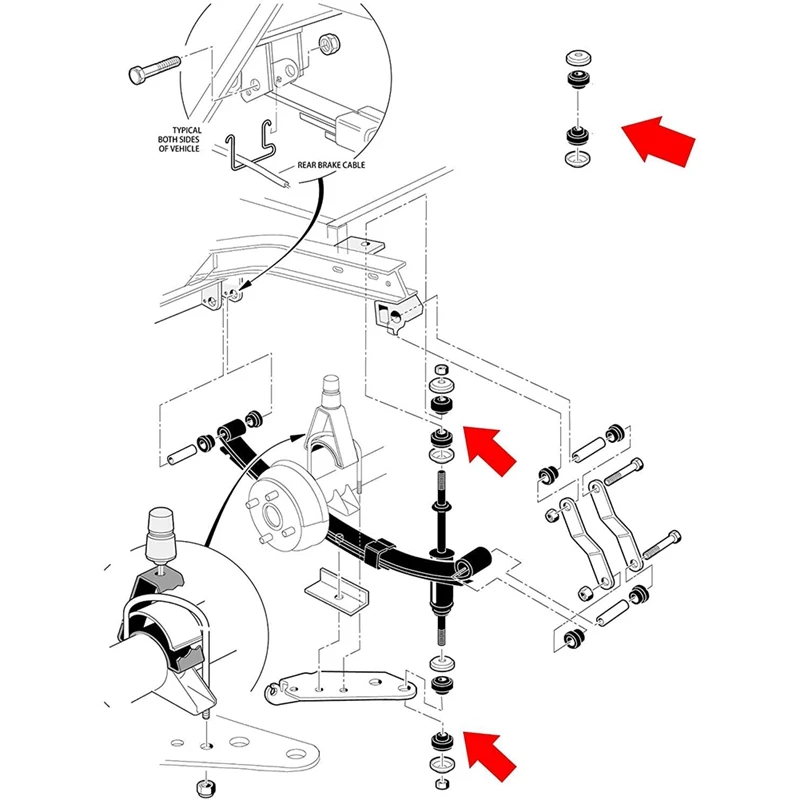 TYPICAL BOTH SIDES OF VEHICLE

REAR BRAKE CABLE