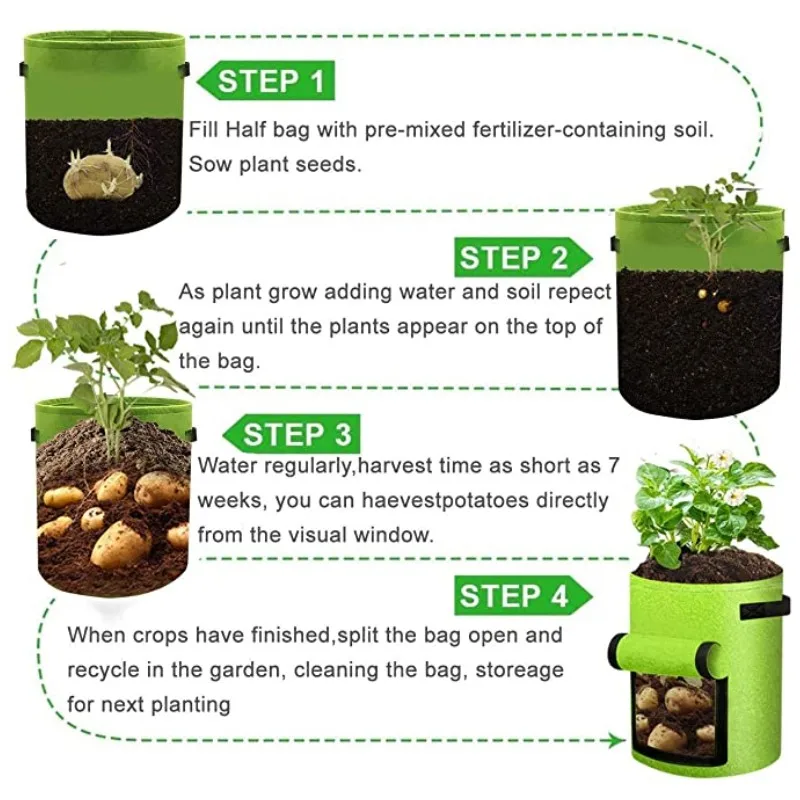 STEP 1

Fill Half bag with pre-mixed fertilizer-containing soil. Sow plant seeds.

STEP 2

As plant grow adding water and soil repect again until the plants appear on the top of the bag.

STEP 3

Water regularly,harvest time as short as 7 weeks, you can haevestpotatoes directly from the visual window.

STEP 4

When crops have finished,split the bag open and recycle in the garden, cleaning the bag, storeage for next planting