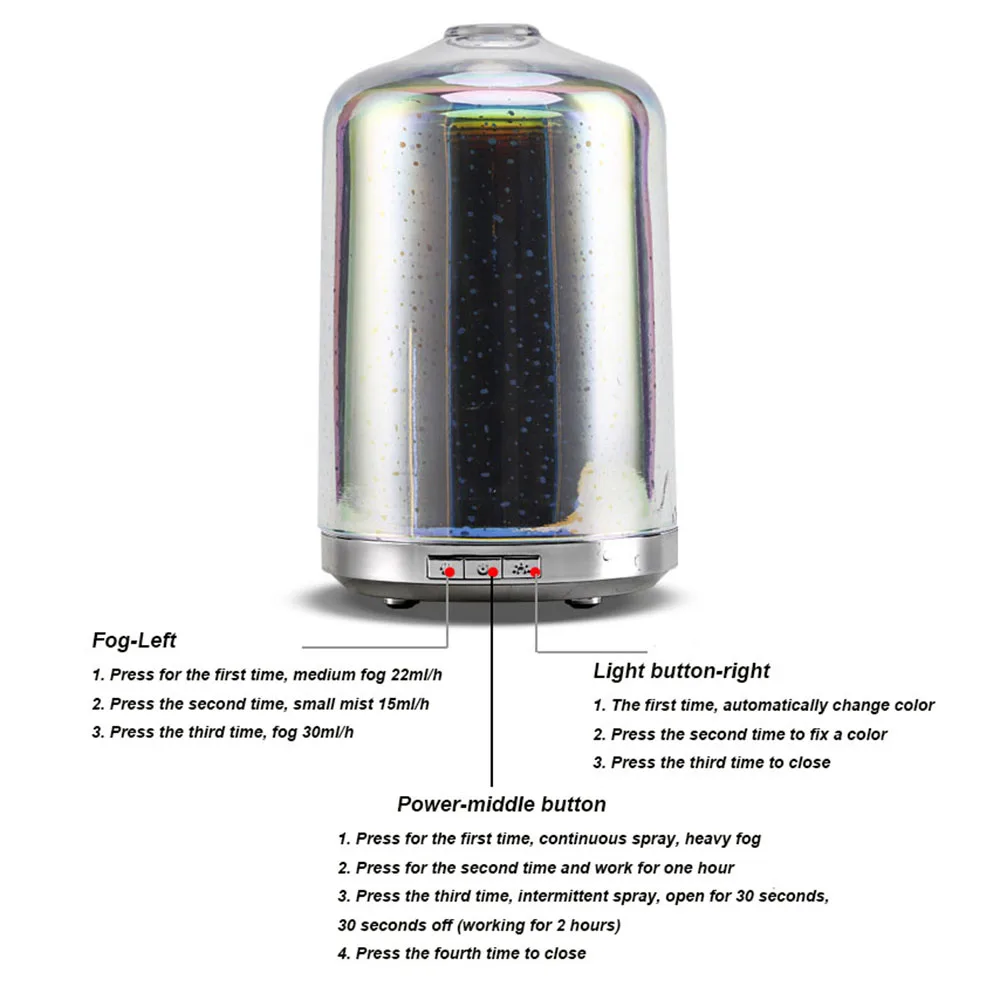 Fog-Left

1. Press for the first time, medium fog 22ml/h
2. Press the second time, small mist 15ml/h
3. Press the third time, fog 30ml/h

Light button-right

1. The first time, automatically change color
2. Press the second time to fix a color
3. Press the third time to close

Power-middle button

1. Press for the first time, continuous spray, heavy fog
2. Press for the second time and work for one hour
3. Press the third time, intermittent spray, open for 30 seconds, 30 seconds off (working for 2 hours)
4. Press the fourth time to close