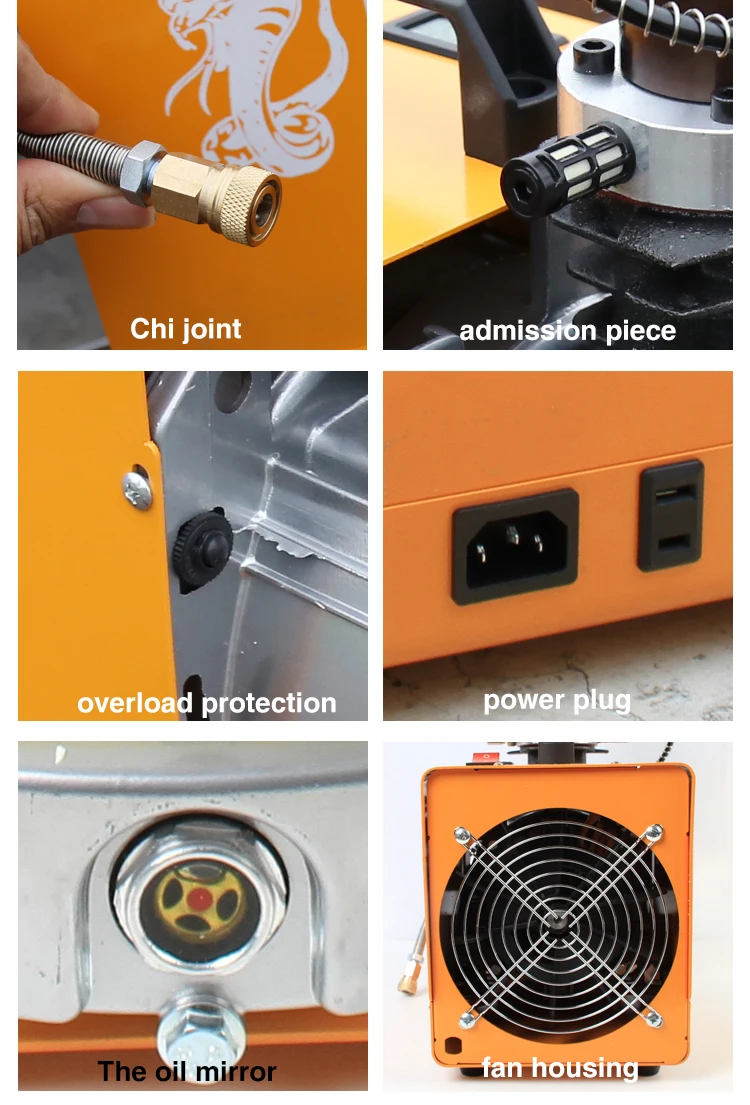 Chi joint

admission piece

overload protection

power plug

The oil mirror

fan housing